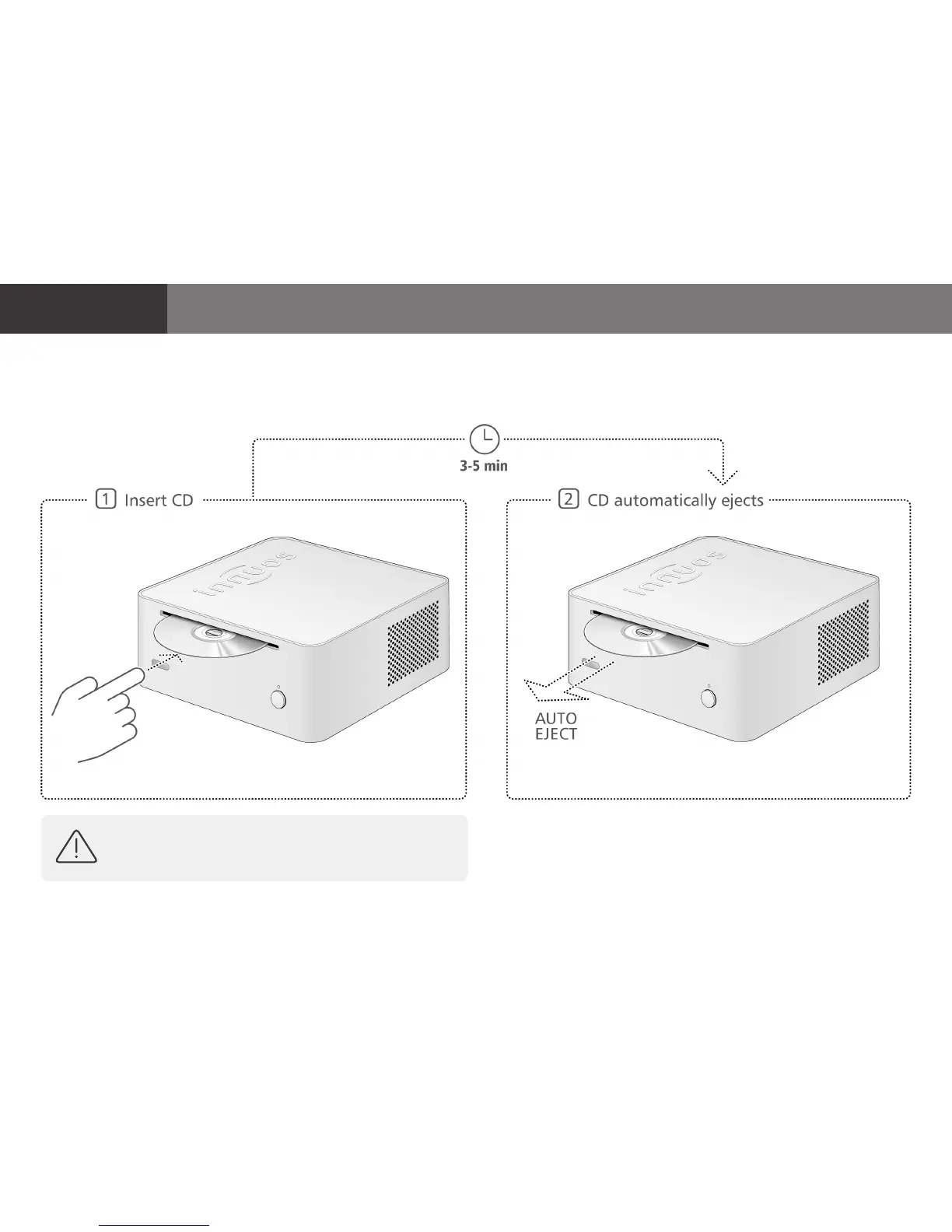 3-5 min

1 Insert CD

innuos

2 CD automatically ejects

innuos

AUTO EJECT