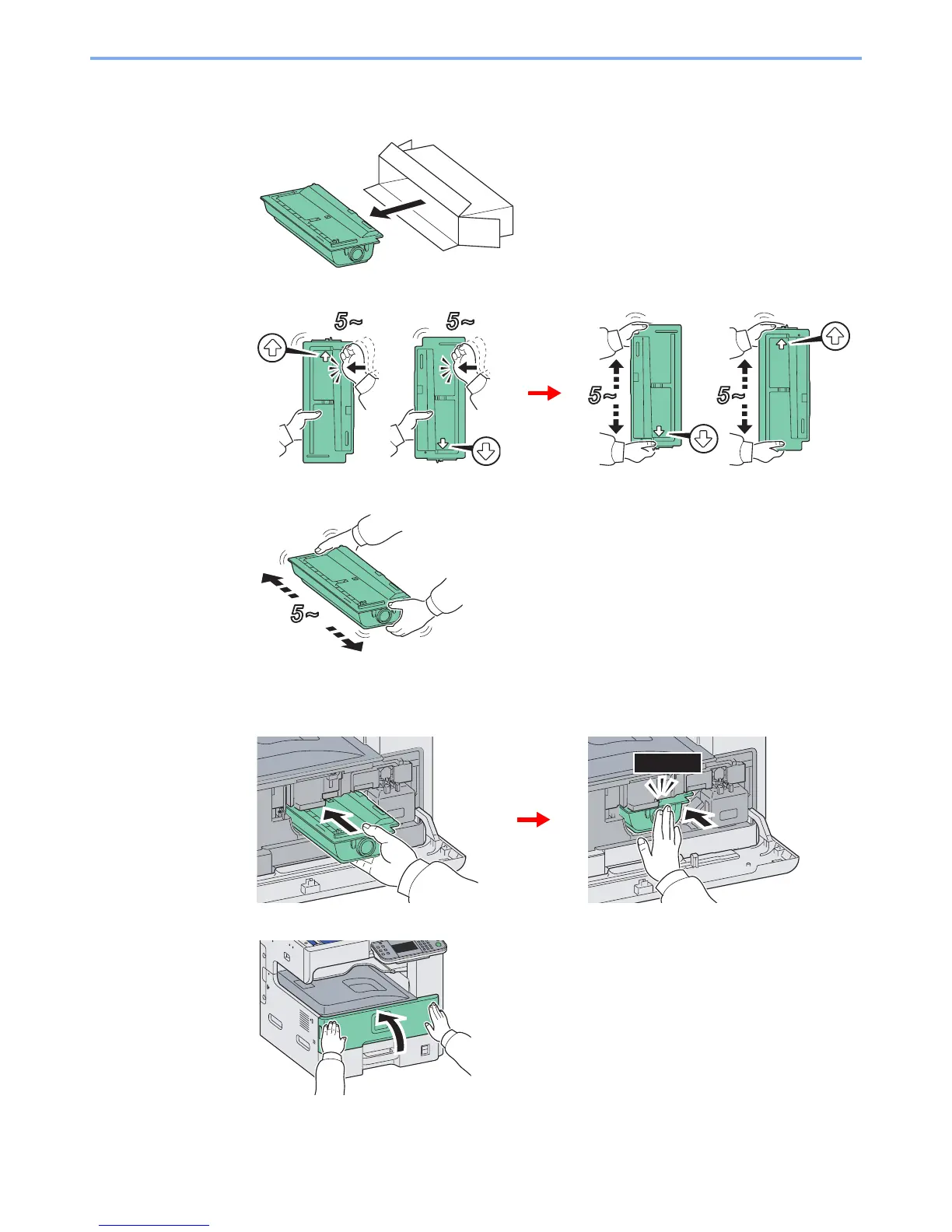 5~

5~

5~

5~

5~