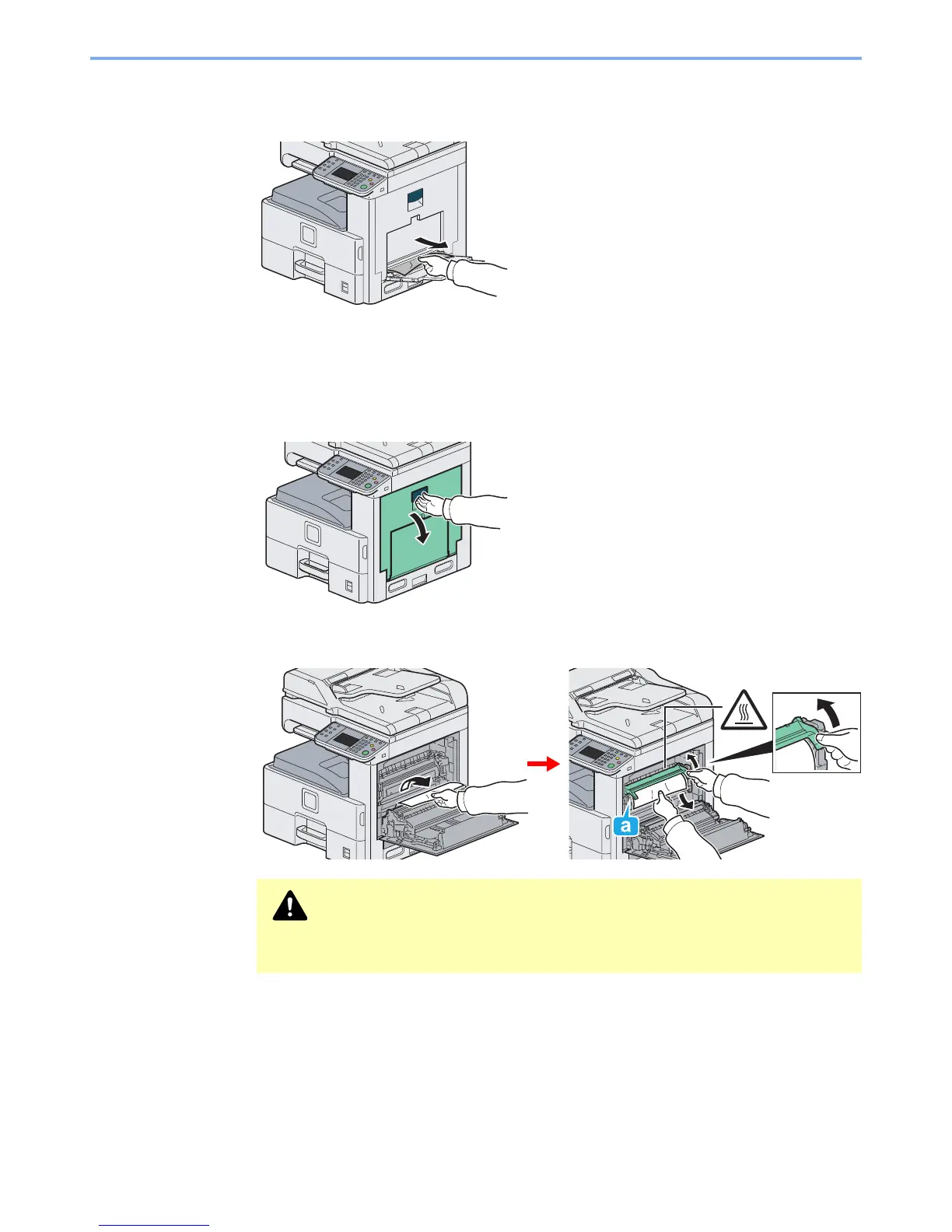 a