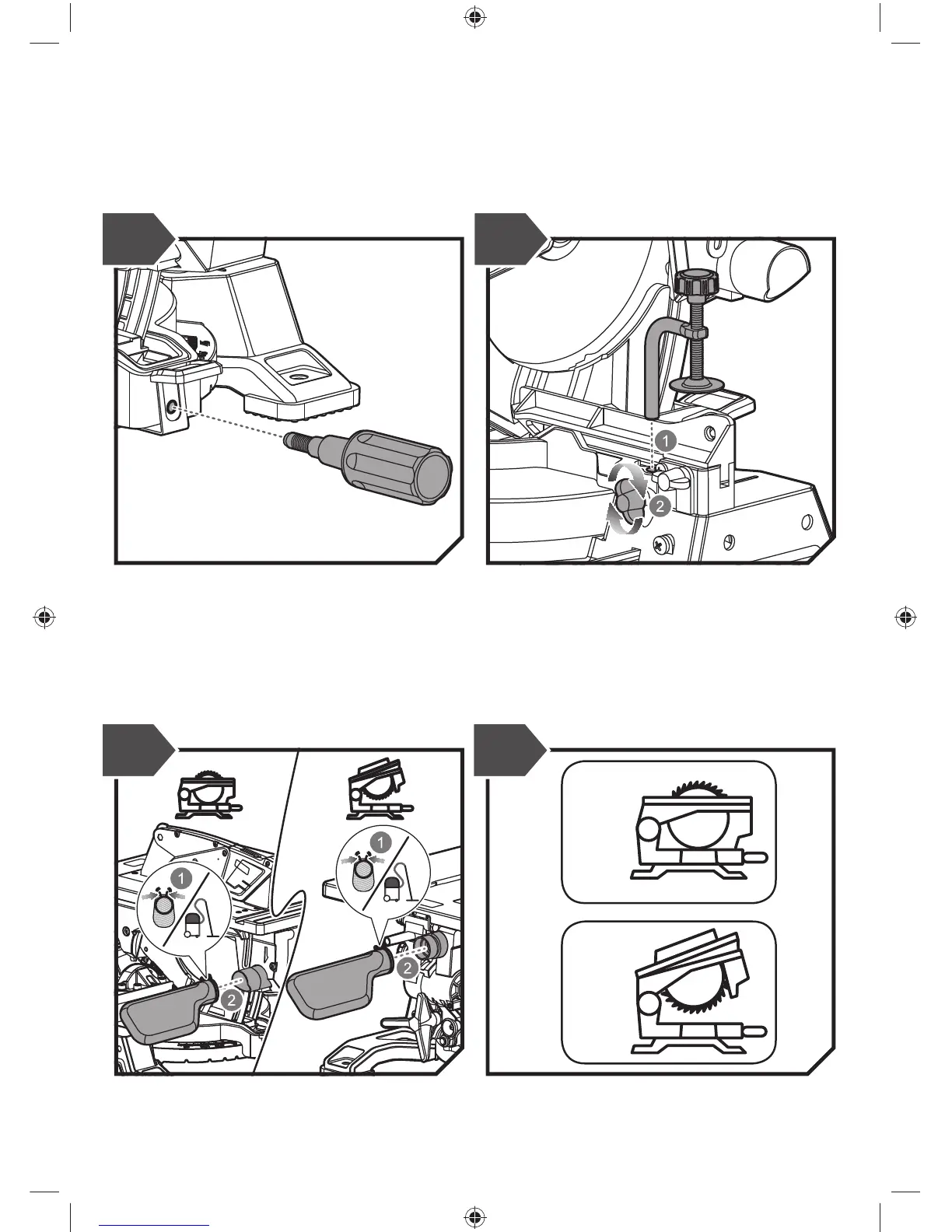 1
2

1
2

1
2