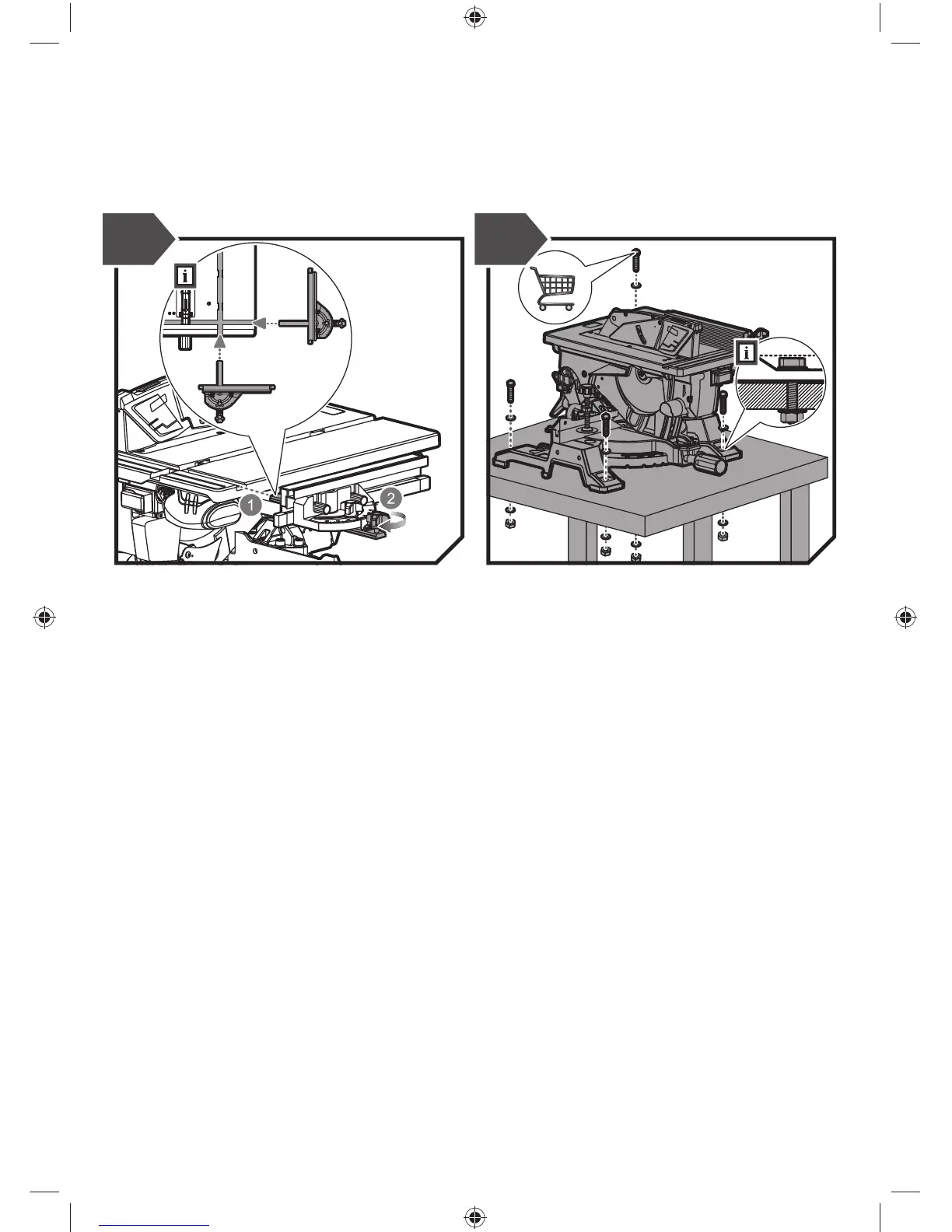 i

1

2

i