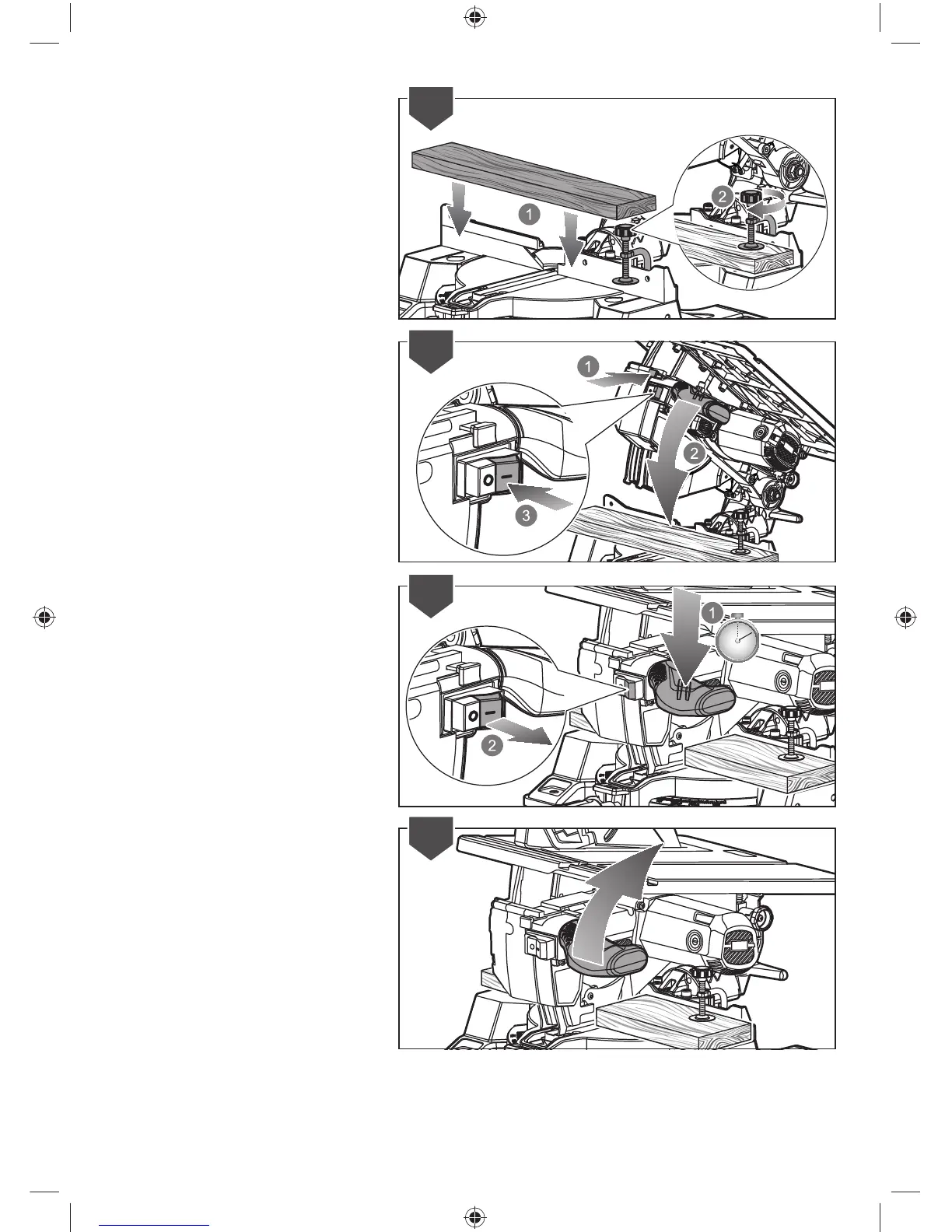 1
2

1
2
3

1
2