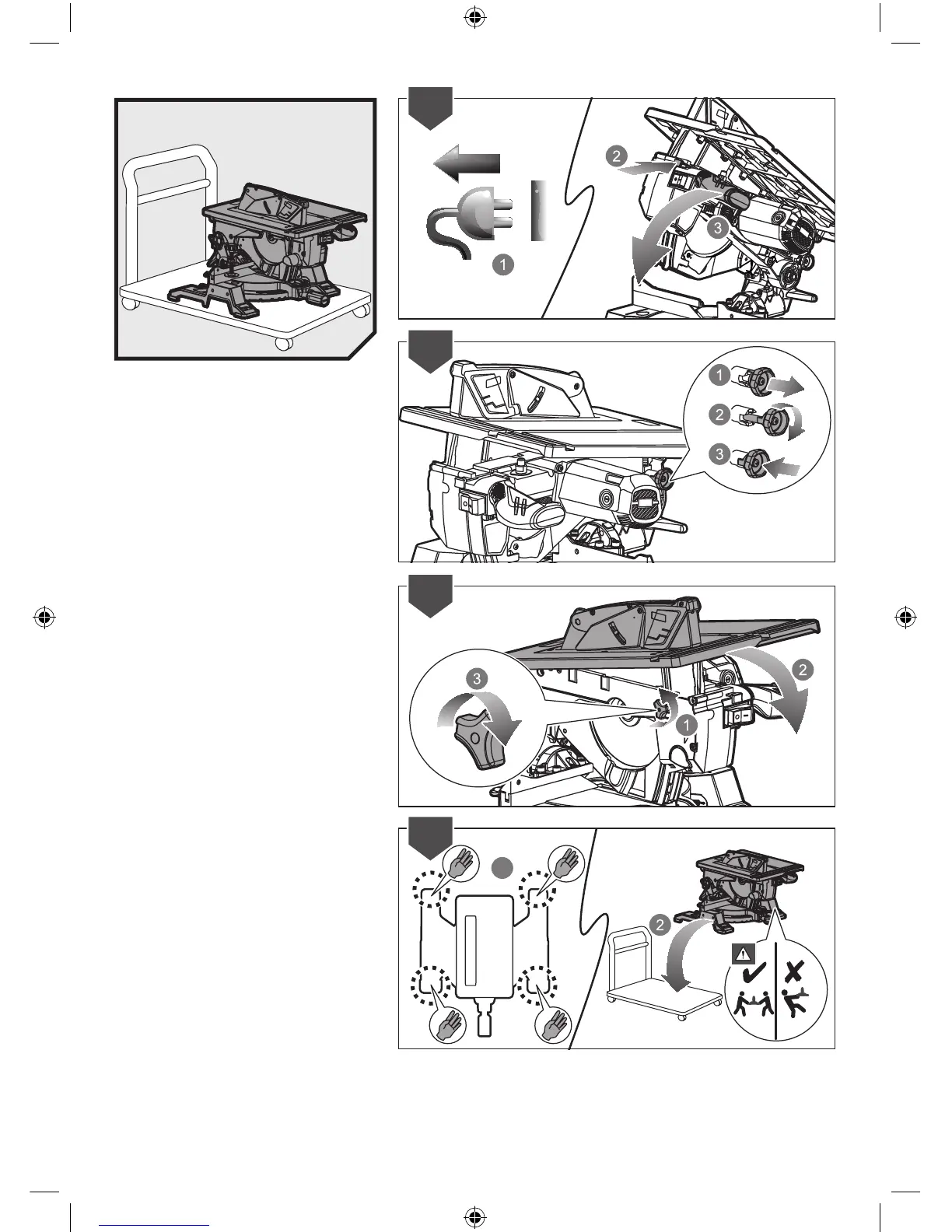 2
3
1

1
2
3

3
2
1

2