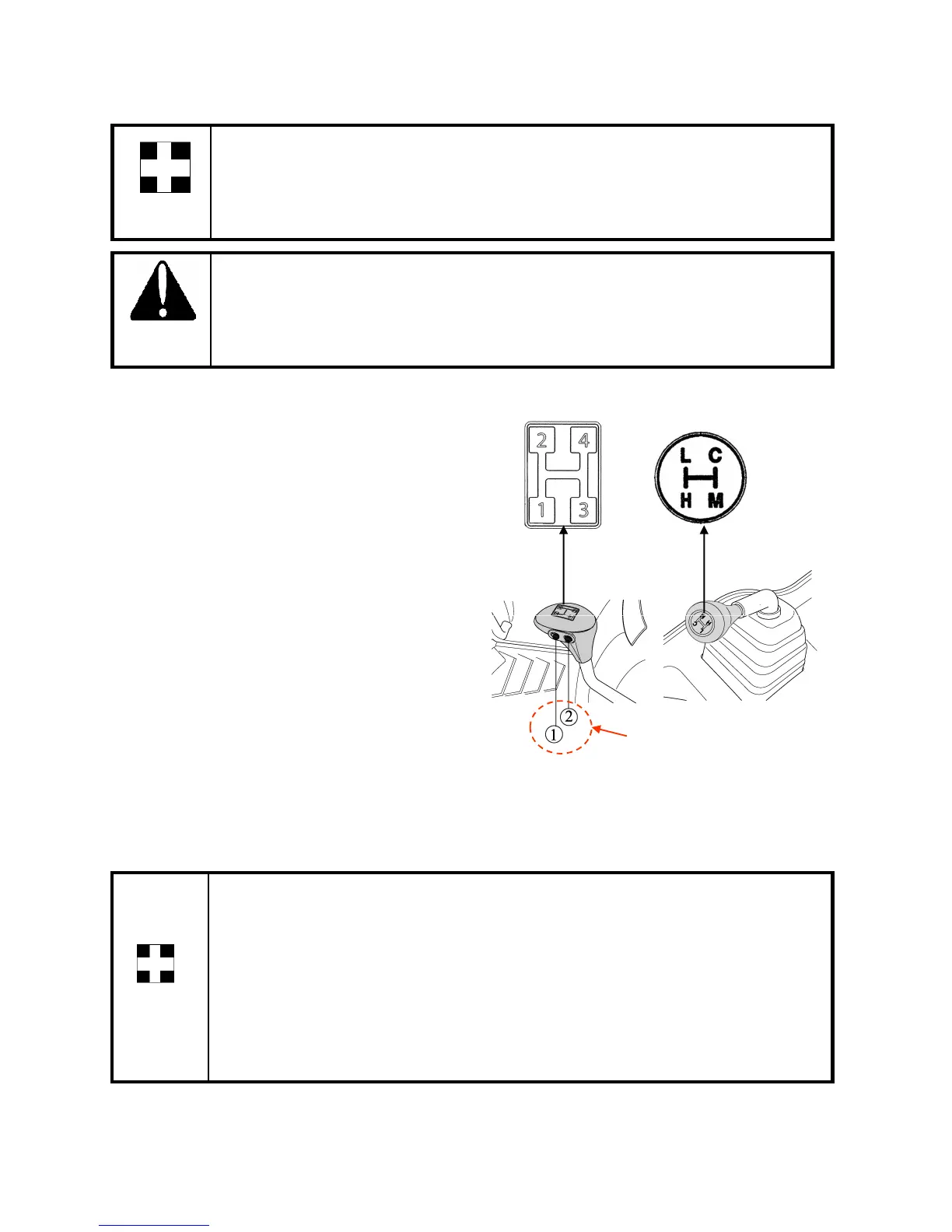 2 4
1 3

L C
H M

1
2