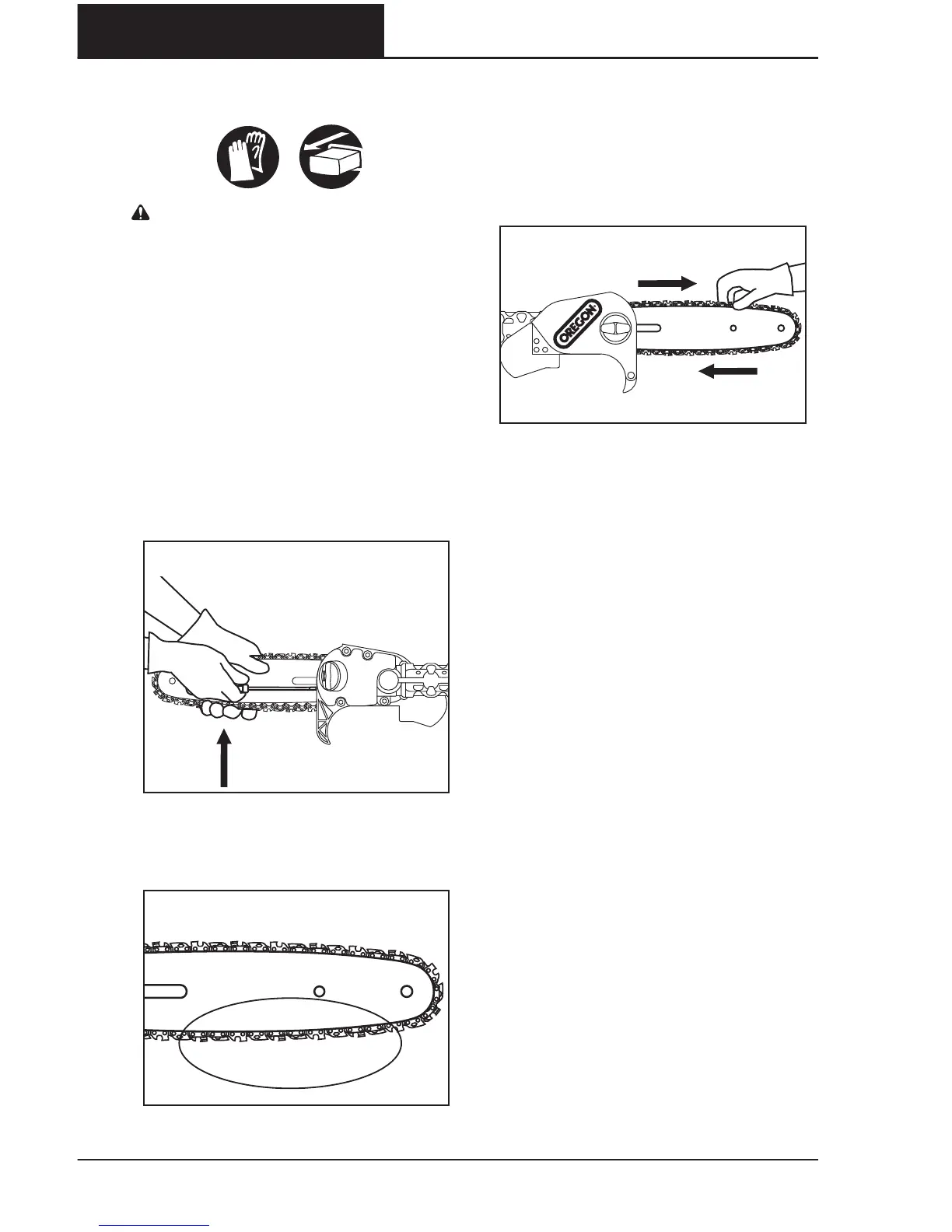 OREGON