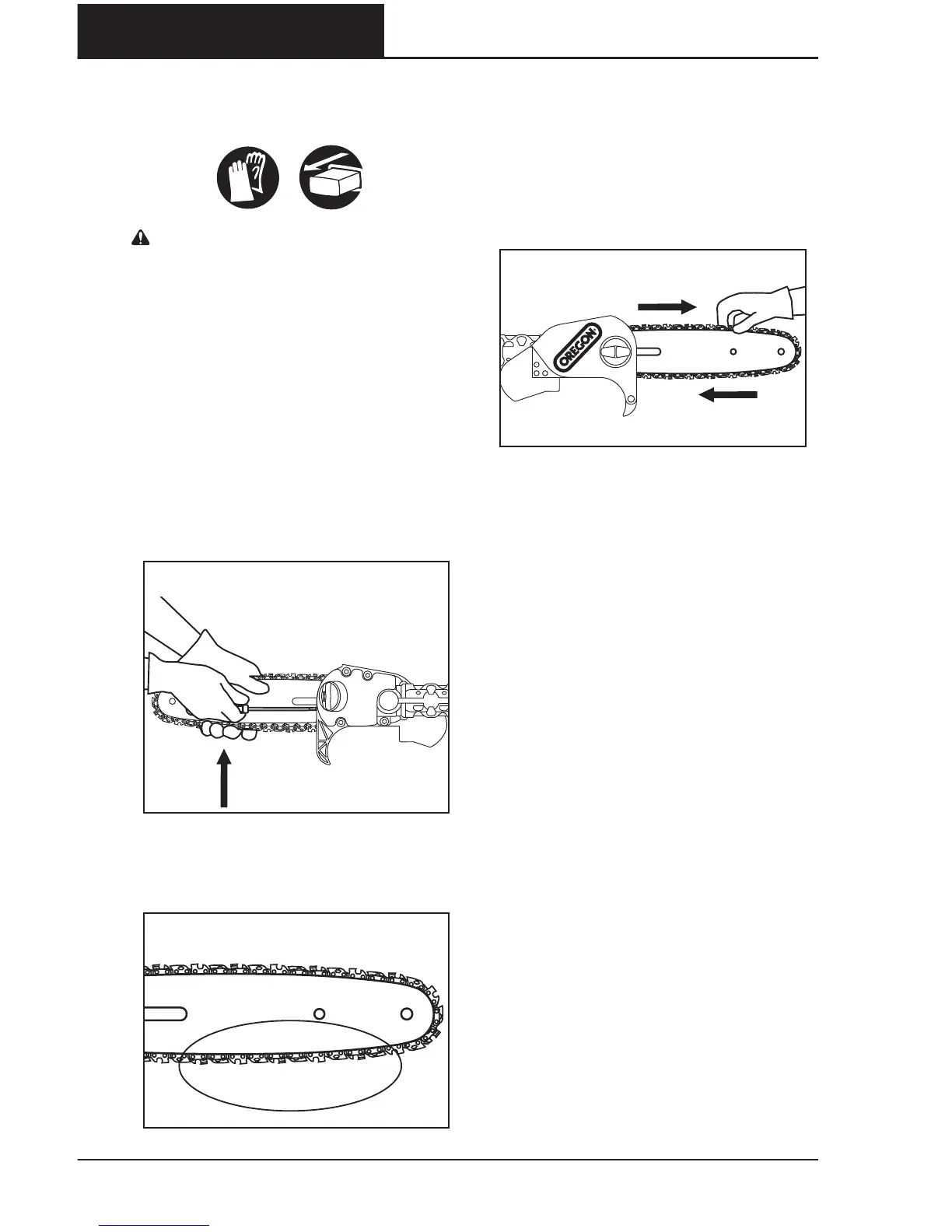 OREGON