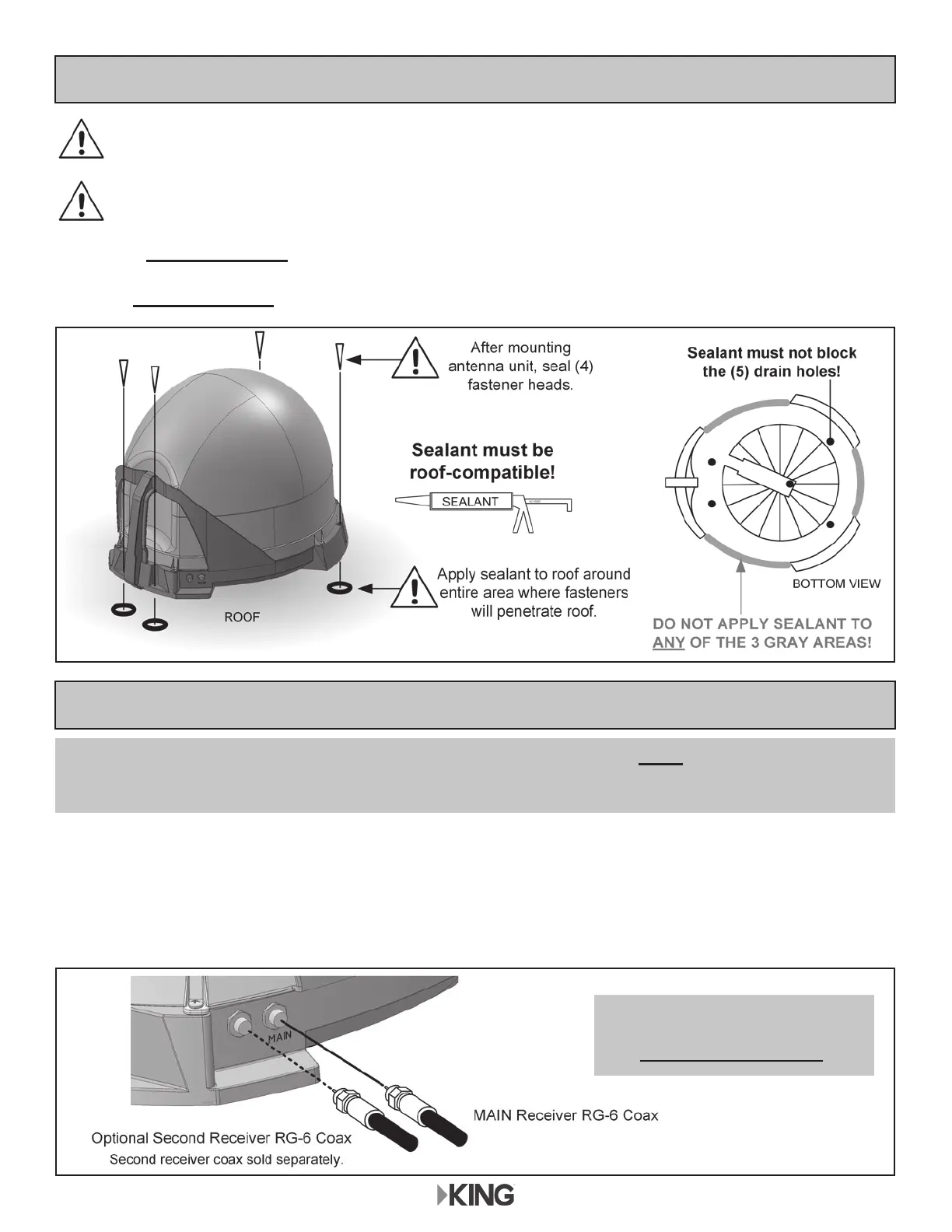 After mounting antenna unit, seal (4) fastener heads.

Sealant must be roof-compatible!

SEALANT

Apply sealant to roof around entire area where fasteners will penetrate roof.

ROOF

Sealant must not block the (5) drain holes!

BOTTOM VIEW

DO NOT APPLY SEALANT TO ANY OF THE 3 GRAY AREAS!

MAIN

MAIN Receiver RG-6 Coax

Optional Second Receiver RG-6 Coax
Second receiver coax sold separately.

KING