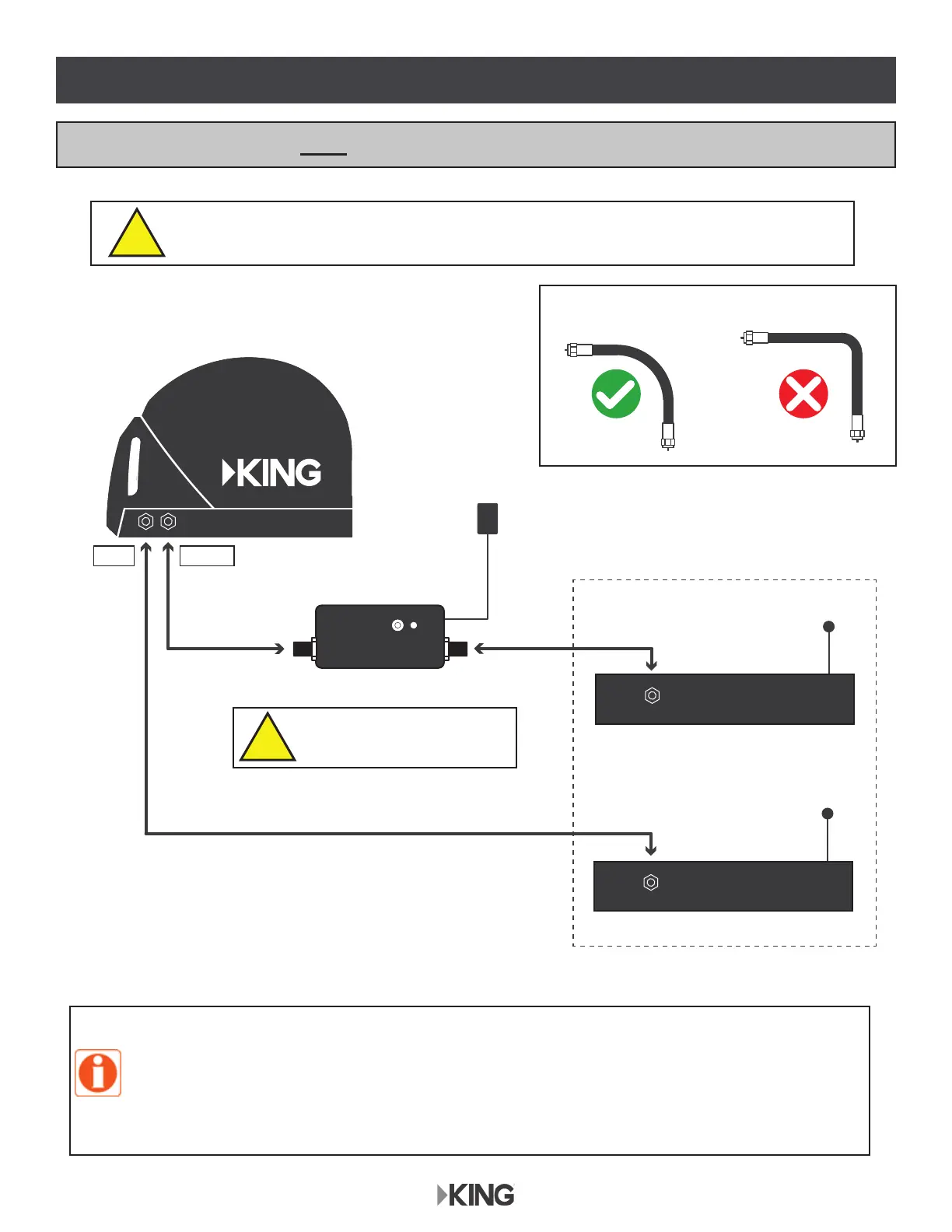 KING

KING