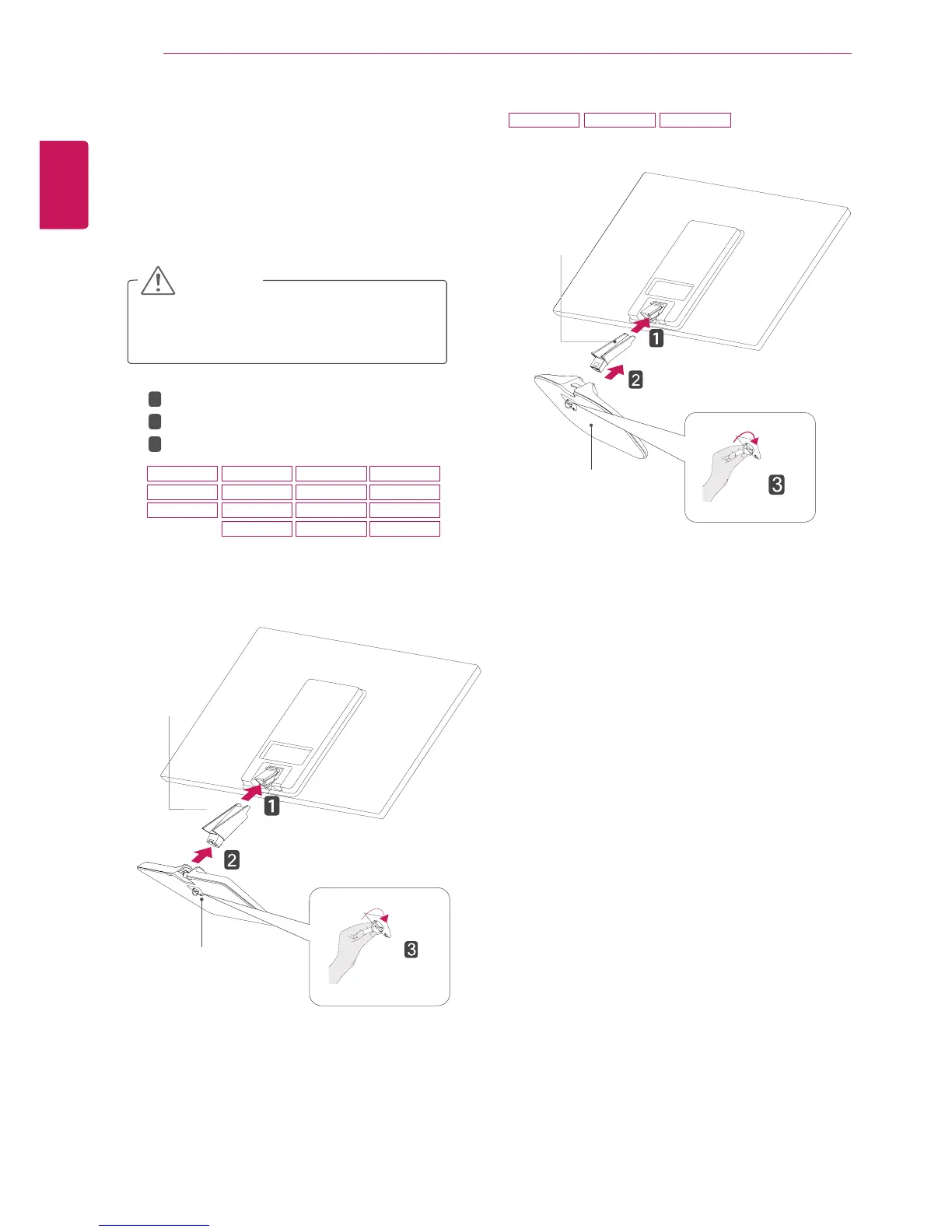 1
2
3
1
2
3