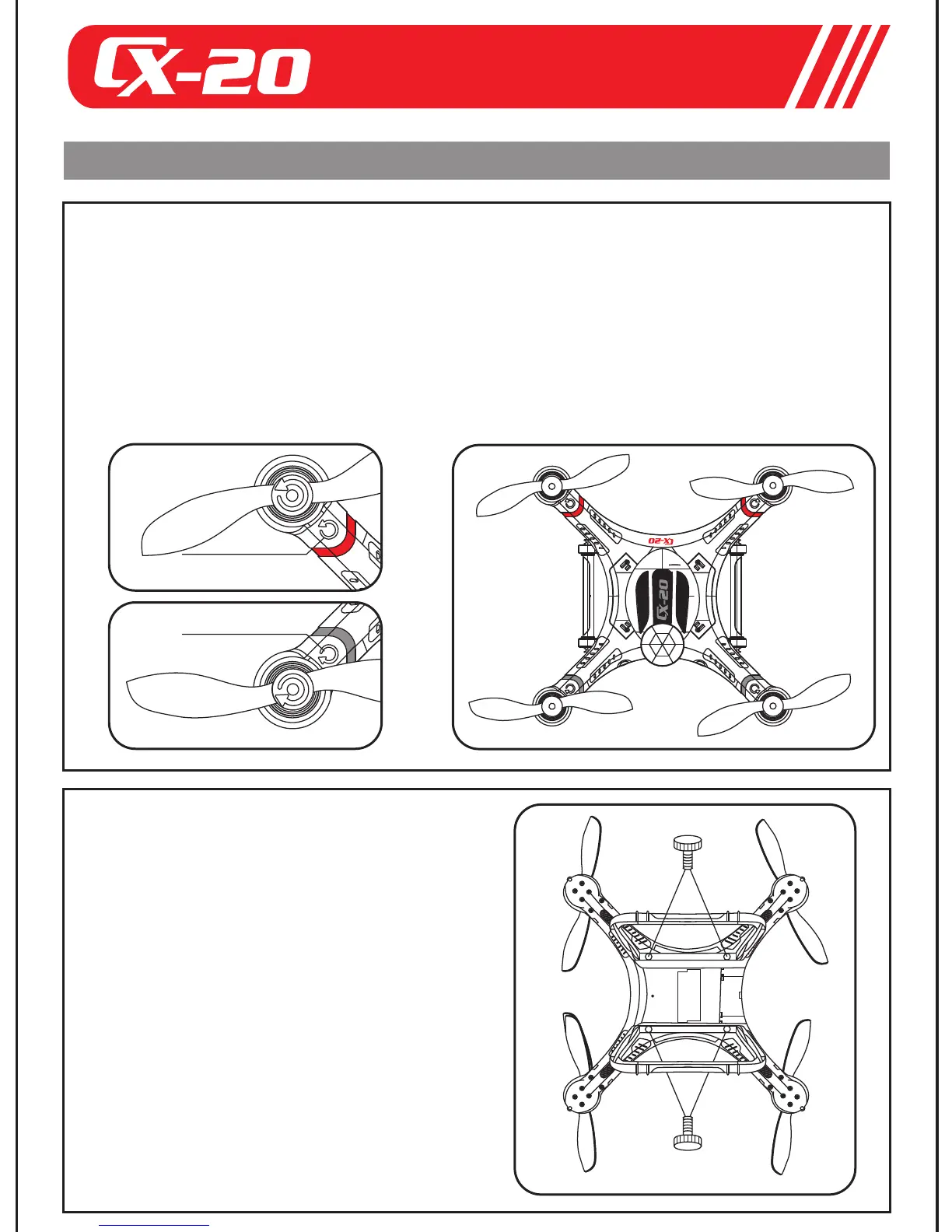 CX-20

CX-20

CX-20