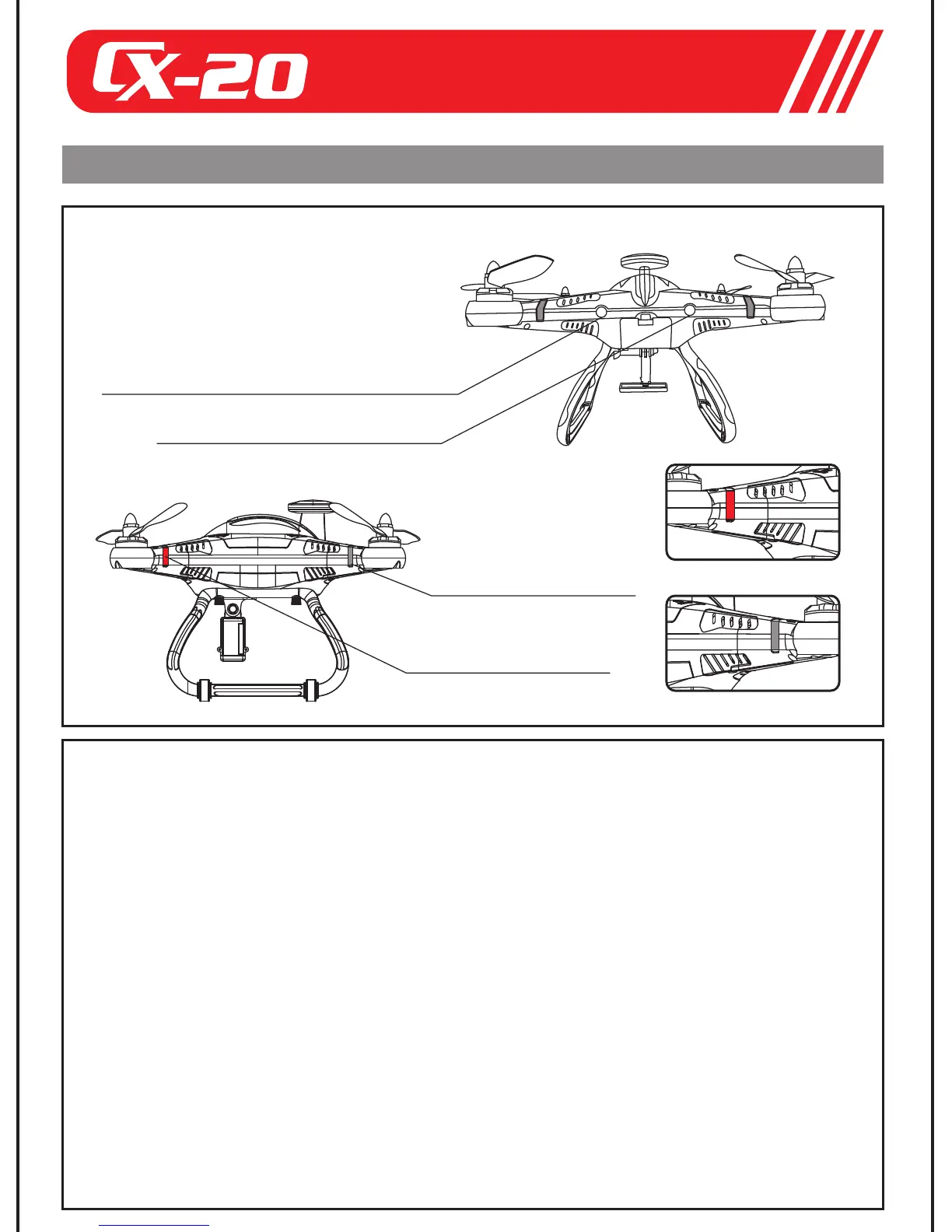 CX-20