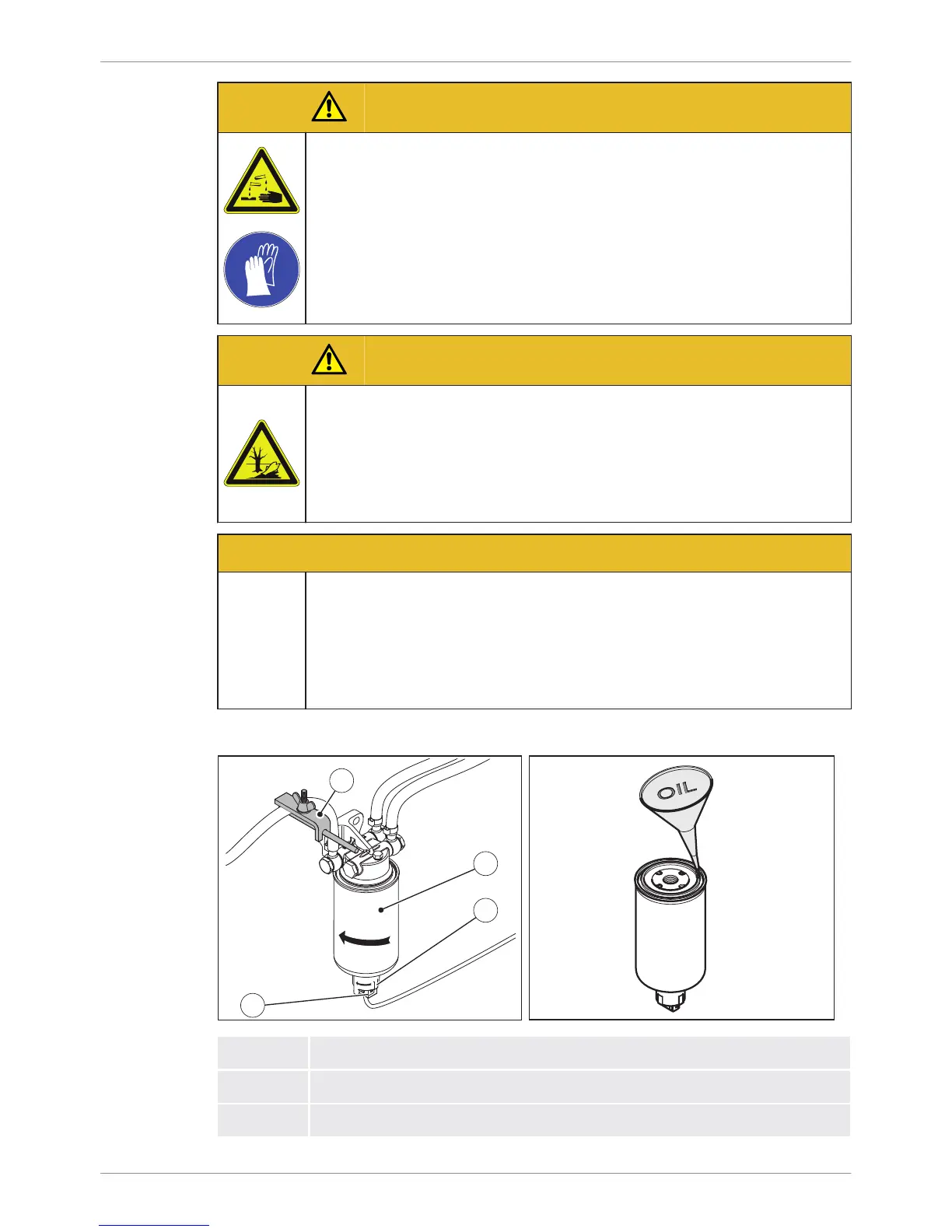 OIL