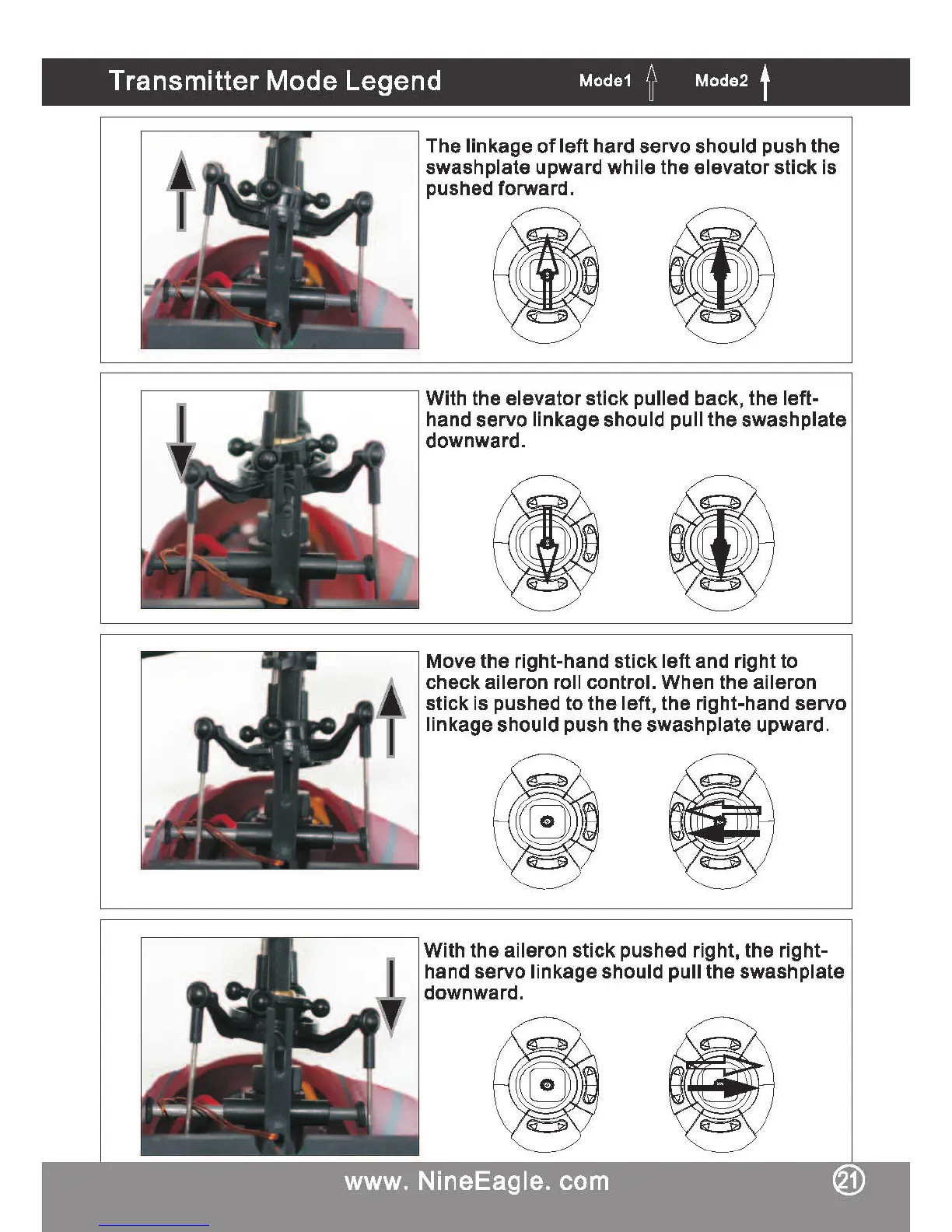 Transmitter Mode Legend Mode1 Mode2

The linkage of left hard servo should push the swashplate upward while the elevator stick is pushed forward.

With the elevator stick pulled back, the left-hand servo linkage should pull the swashplate downward.

Move the right-hand stick left and right to check aileron roll control. When the aileron stick is pushed to the left, the right-hand servo linkage should push the swashplate upward.

With the aileron stick pushed right, the right-hand servo linkage should pull the swashplate downward.

www. NineEagle. com

21