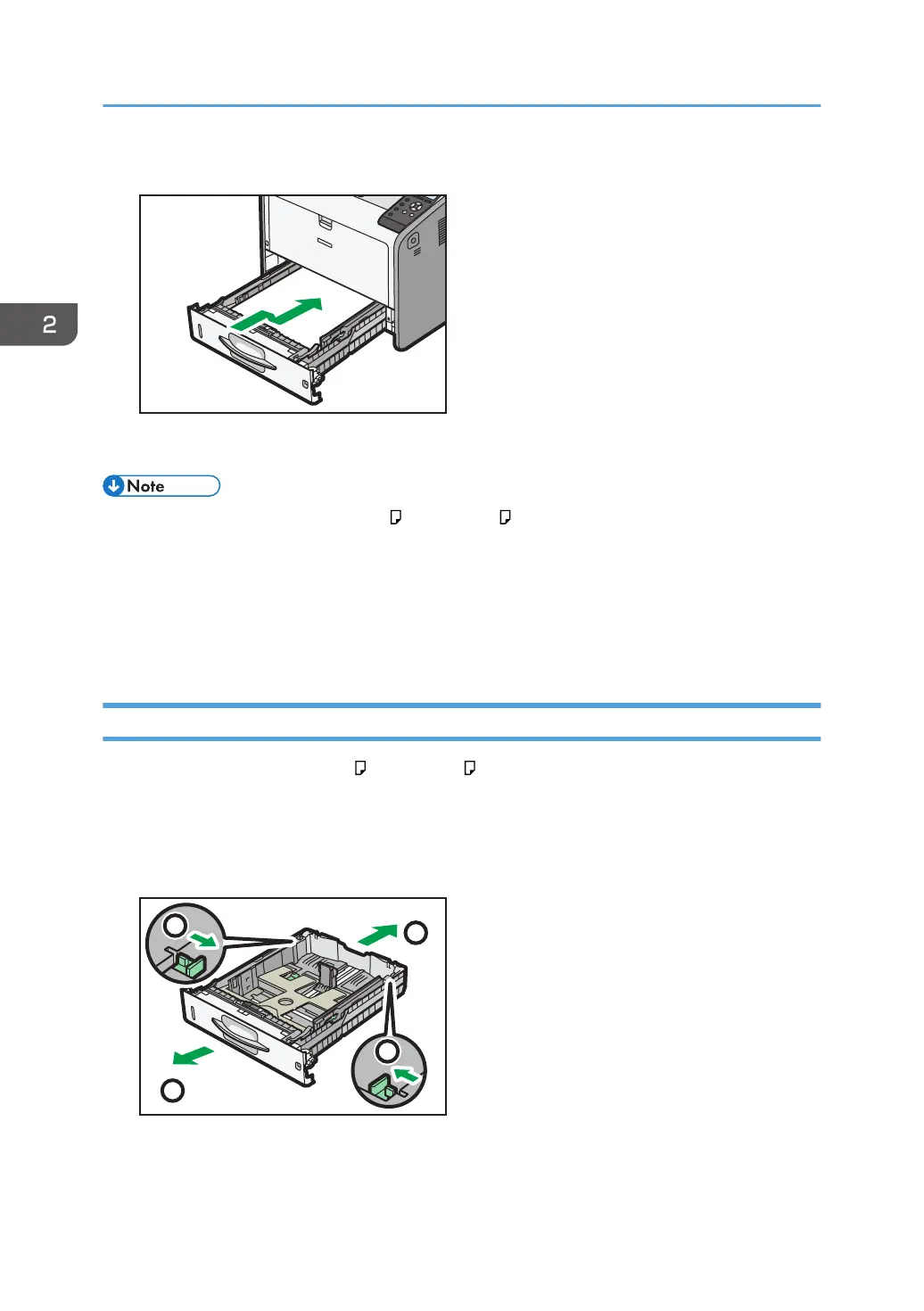 2

Note