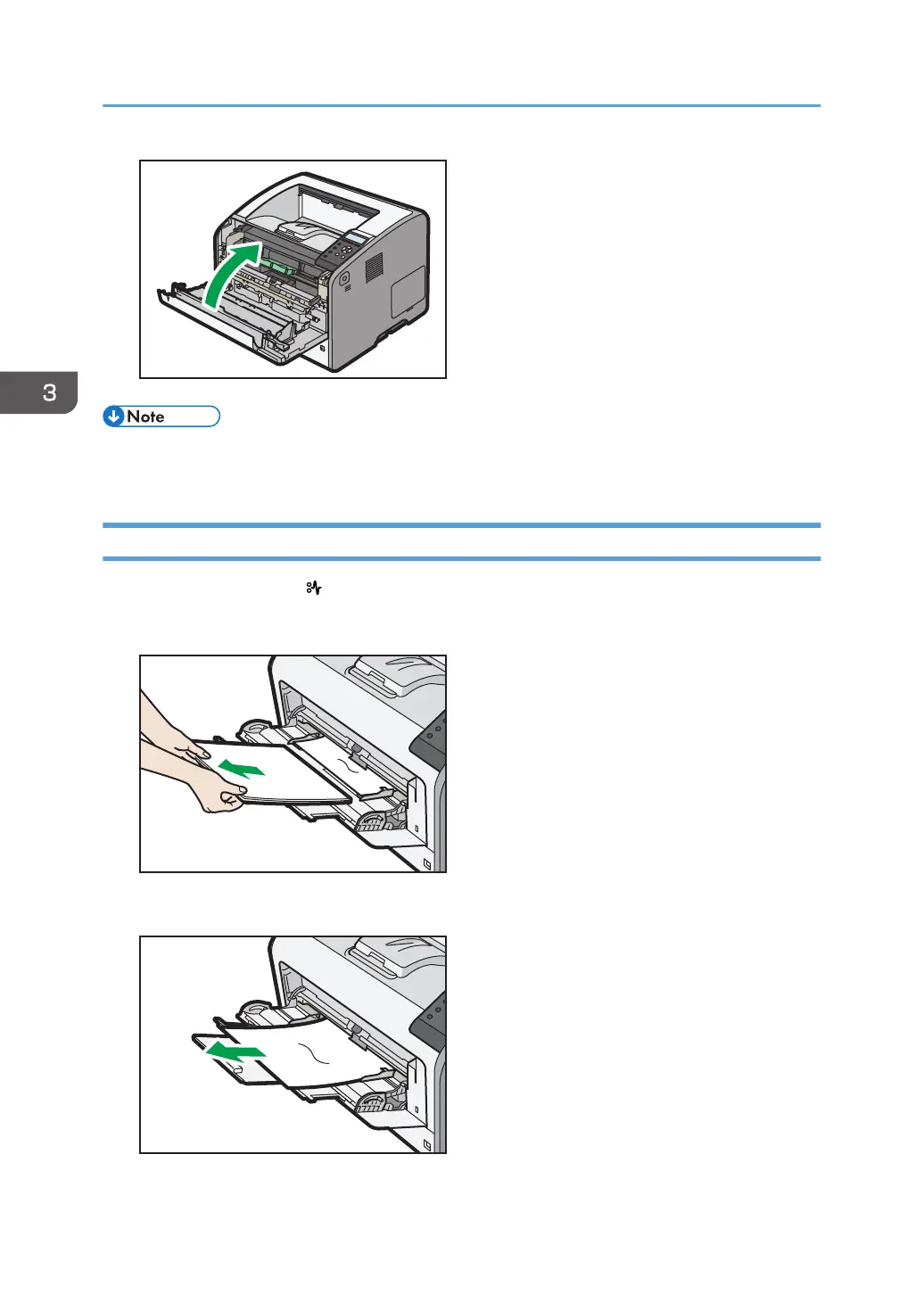 3

Note