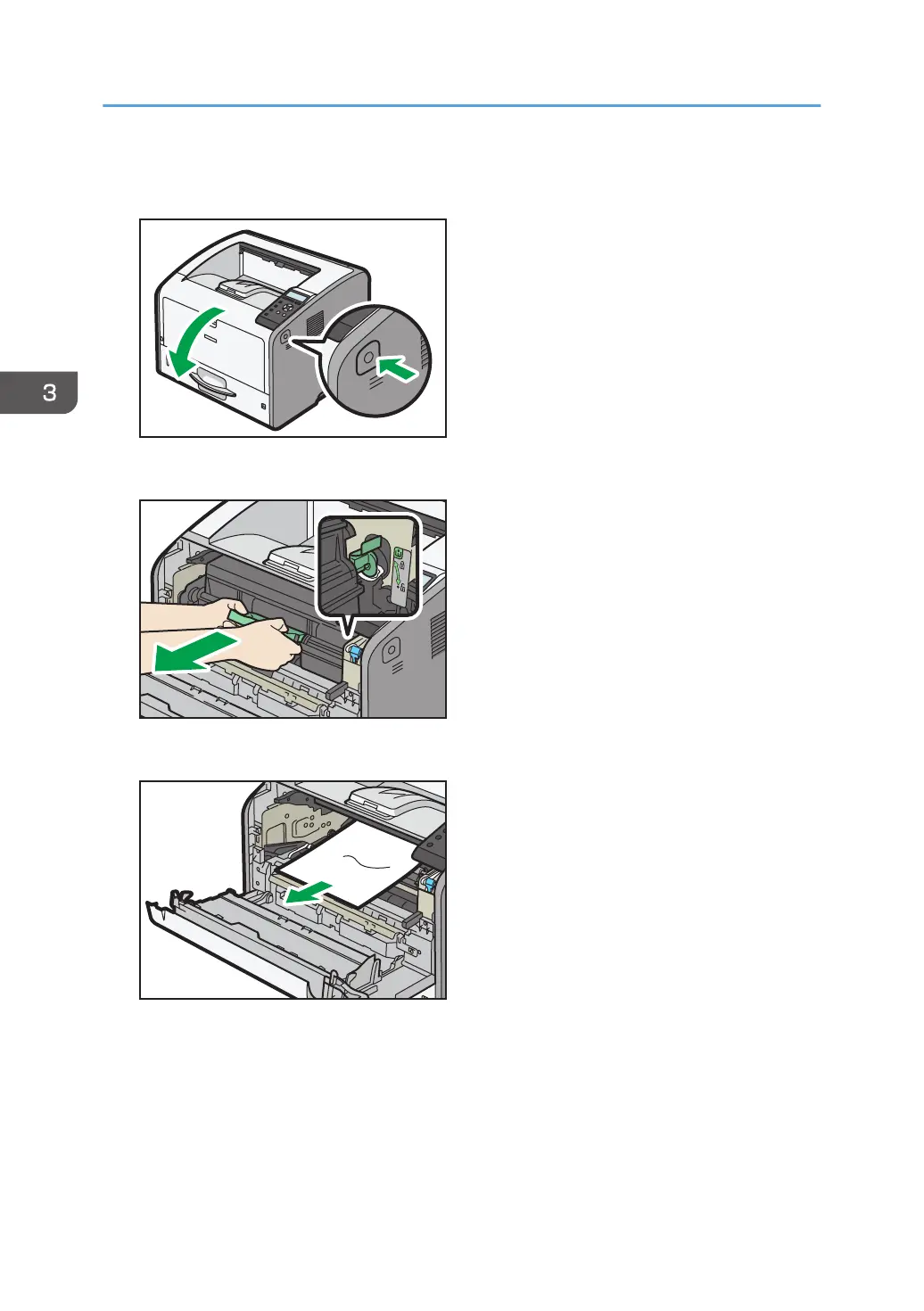 3