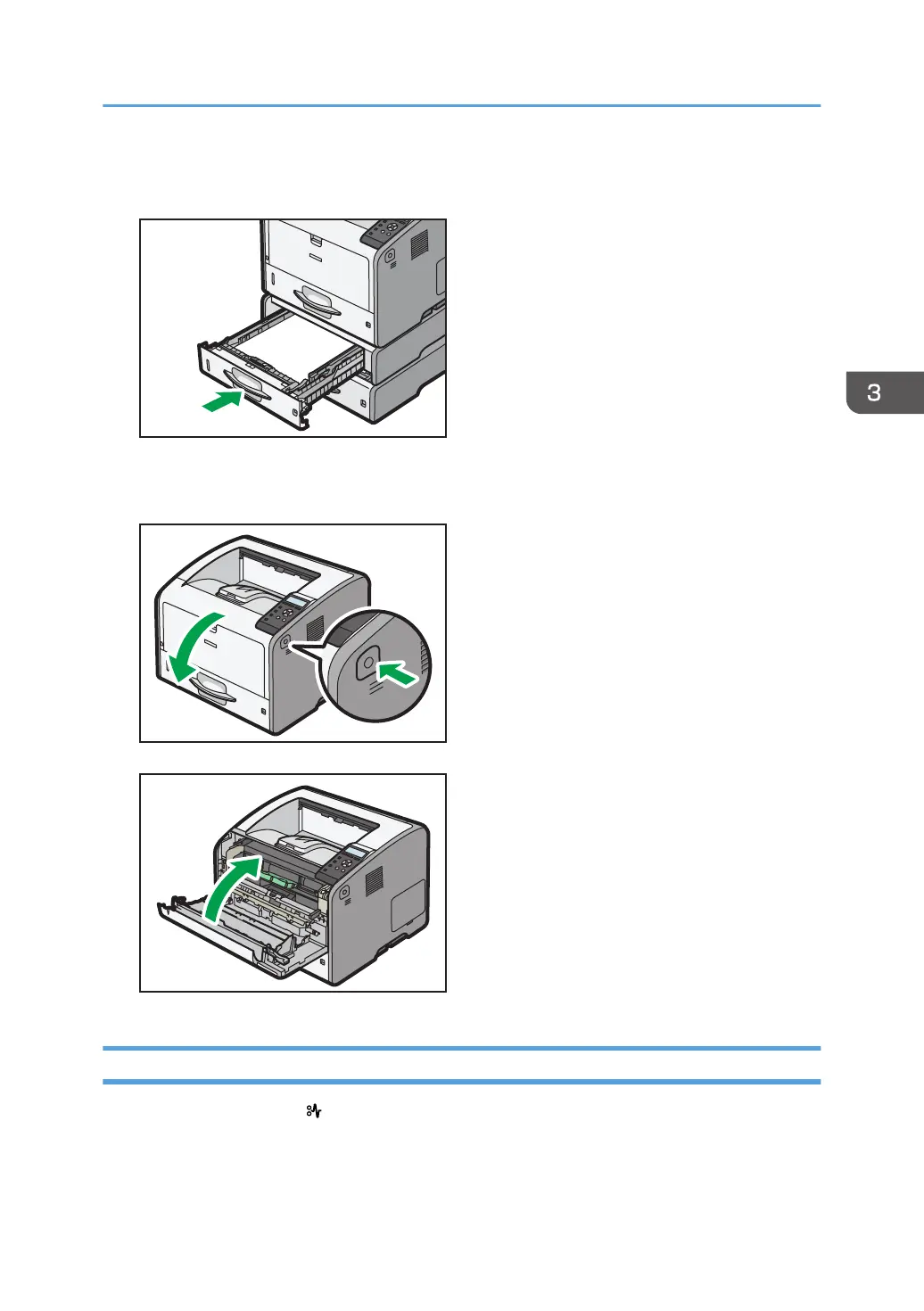 3