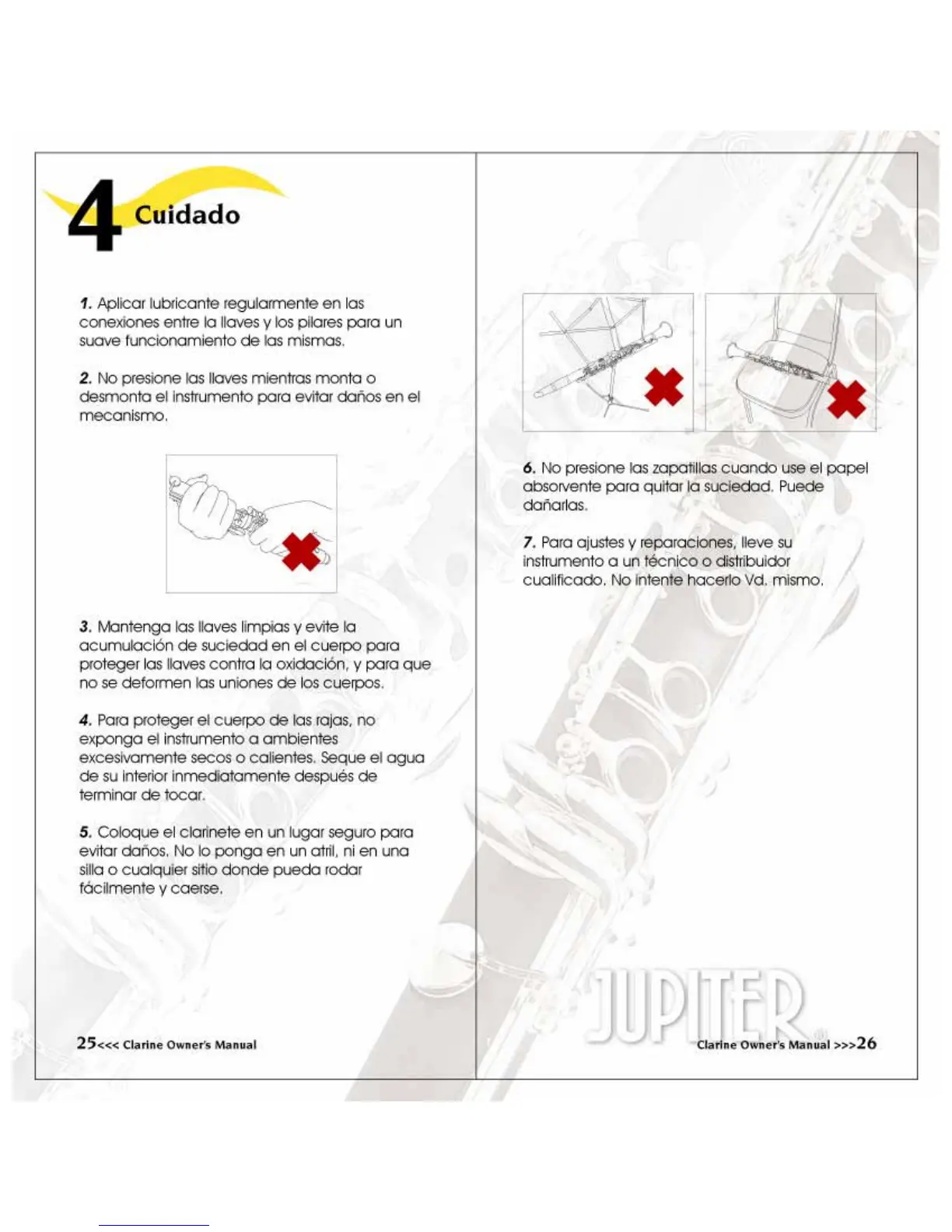 4 Cuidado

1. Aplicar lubricante regularmente en las conexiones entre la llaves y los pilares para un suave funcionamiento de las mismas.

2. No presione las llaves mientras monta o desmonta el instrumento para evitar daños en el mecanismo.

3. Mantenga las llaves limpias y evite la acumulación de suciedad en el cuerpo para proteger las llaves contra la oxidación, y para que no se deformen las uniones de los cuerpos.

4. Para proteger el cuerpo de las rajas, no exponga el instrumento a ambientes excesivamente secos o calientes. Seque el agua de su interior inmediatamente después de terminar de tocar.

5. Coloque el clarinete en un lugar seguro para evitar daños. No lo ponga en un atril, ni en una silla o cualquier sitio donde pueda rodar fácilmente y caerse.

25<<< Clarine Owner's Manual

6. No presione las zapatillas cuando use el papel absorvente para quitar la suciedad. Puede dañarlas.

7. Para ajustes y reparaciones, lleve su instrumento a un técnico o distribuidor cualificado. No intente hacerlo Vd. mismo.

JUPITER

Clarine Owner's Manual >>>26