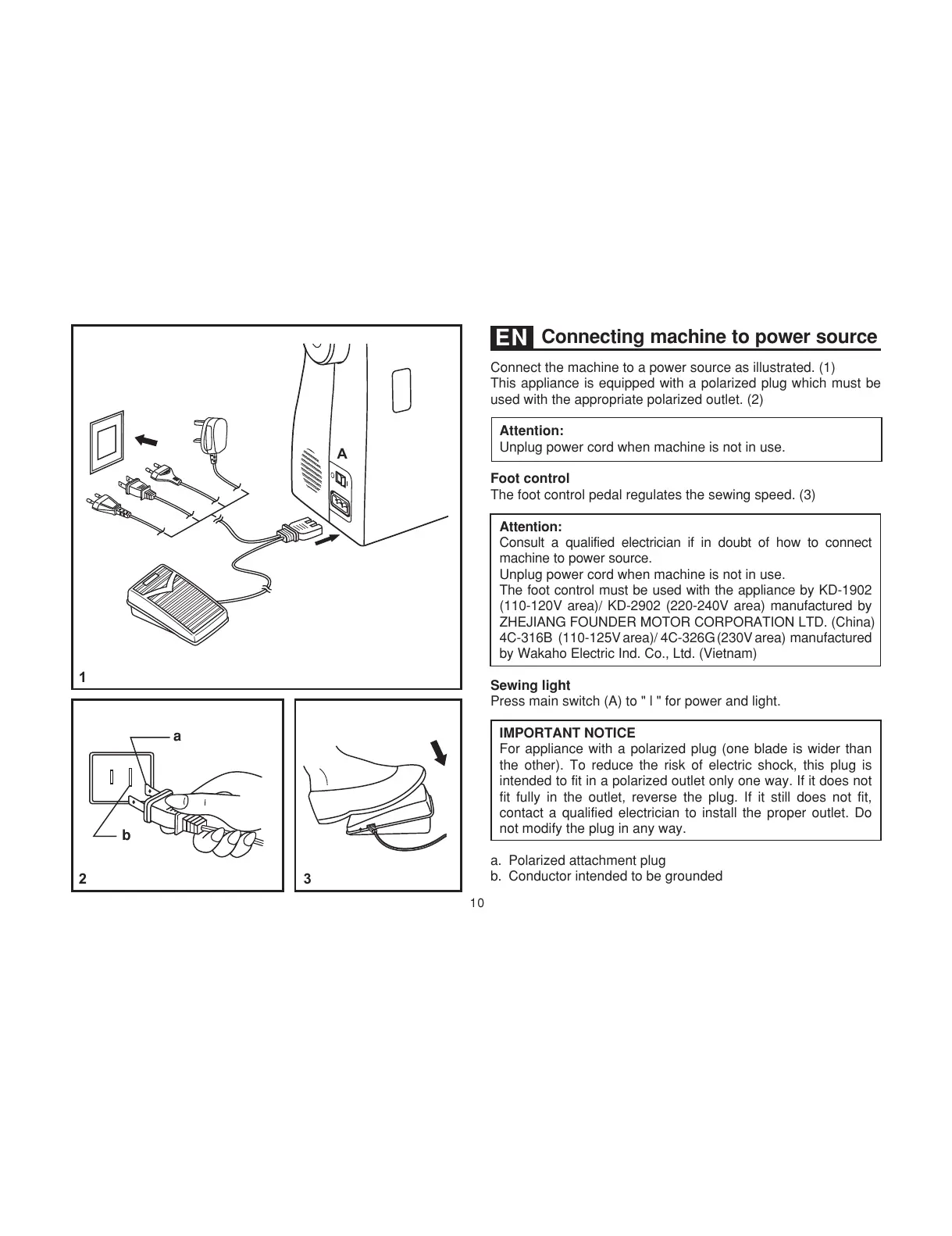 A

1

a

b

2

3

EN Connecting machine to power source

Connect the machine to a power source as illustrated. (1)
This appliance is equipped with a polarized plug which must be used with the appropriate polarized outlet. (2)

Attention:
Unplug power cord when machine is not in use.

Foot control
The foot control pedal regulates the sewing speed. (3)

Attention:
Consult a qualified electrician if in doubt of how to connect machine to power source.
Unplug power cord when machine is not in use.
The foot control must be used with the appliance by KD-1902 (110-120V area)/ KD-2902 (220-240V area) manufactured by ZHEJIANG FOUNDER MOTOR CORPORATION LTD. (China) 4C-316B (110-125V area)/ 4C-326G (230V area) manufactured by Wakaho Electric Ind. Co., Ltd. (Vietnam)

Sewing light
Press main switch (A) to " I " for power and light.

IMPORTANT NOTICE
For appliance with a polarized plug (one blade is wider than the other). To reduce the risk of electric shock, this plug is intended to fit in a polarized outlet only one way. If it does not fit fully in the outlet, reverse the plug. If it still does not fit, contact a qualified electrician to install the proper outlet. Do not modify the plug in any way.

a. Polarized attachment plug
b. Conductor intended to be grounded

10