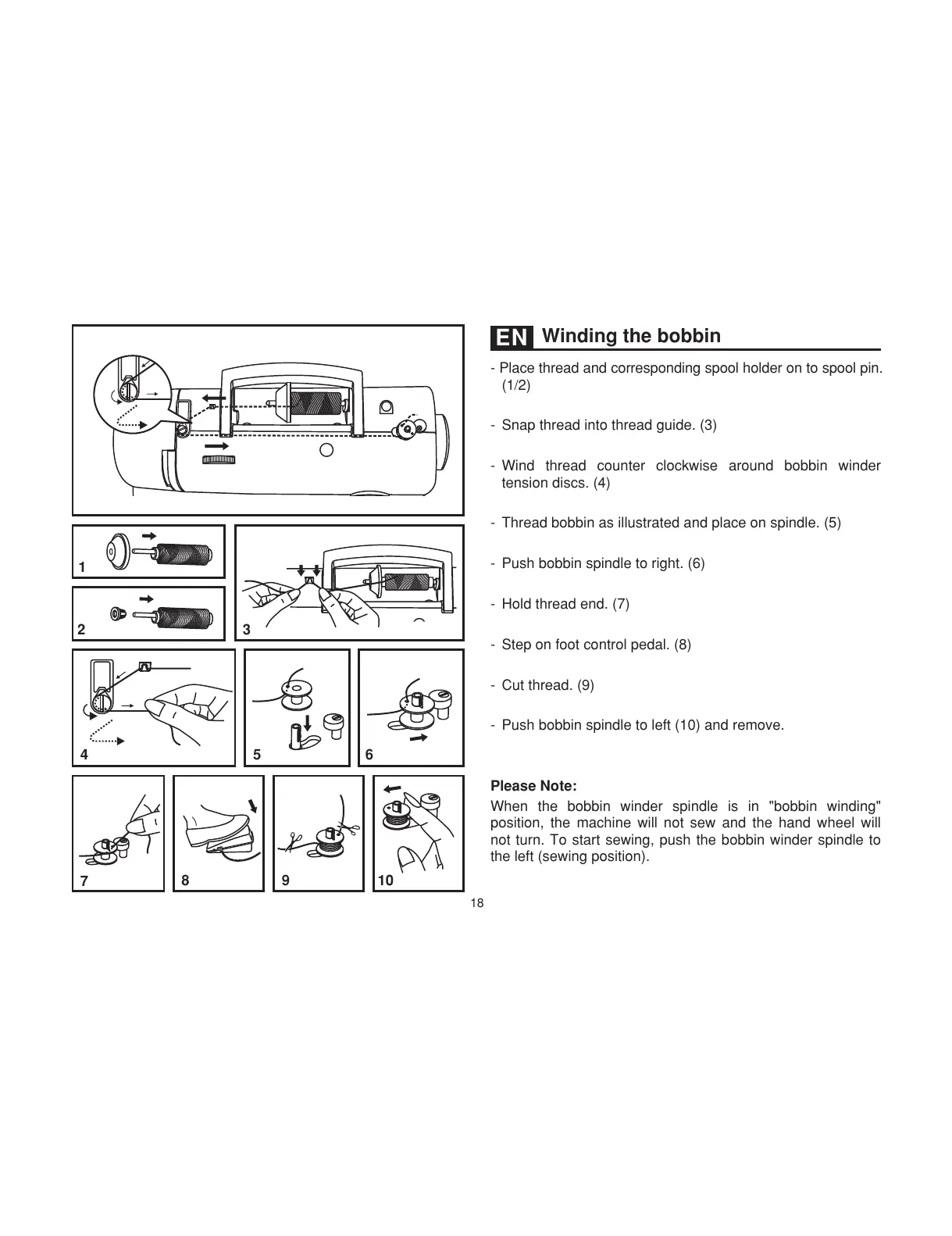 1

2

3

4

5

6

7

8

9

10

EN Winding the bobbin

- Place thread and corresponding spool holder on to spool pin. (1/2)

- Snap thread into thread guide. (3)

- Wind thread counter clockwise around bobbin winder tension discs. (4)

- Thread bobbin as illustrated and place on spindle. (5)

- Push bobbin spindle to right. (6)

- Hold thread end. (7)

- Step on foot control pedal. (8)

- Cut thread. (9)

- Push bobbin spindle to left (10) and remove.

Please Note:
When the bobbin winder spindle is in "bobbin winding" position, the machine will not sew and the hand wheel will not turn. To start sewing, push the bobbin winder spindle to the left (sewing position).

18