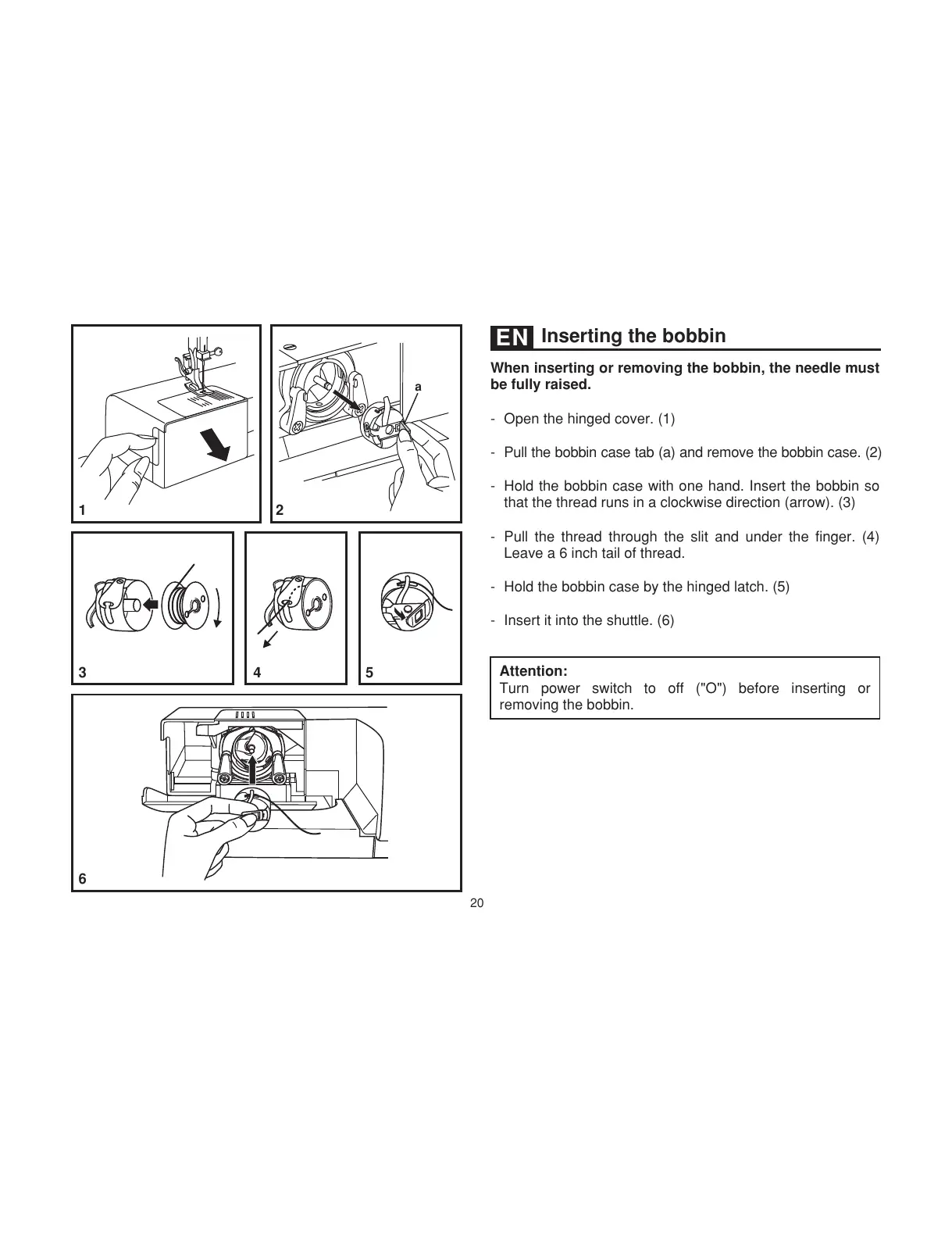 1

a

2

3

4

5

6

EN Inserting the bobbin

When inserting or removing the bobbin, the needle must be fully raised.

- Open the hinged cover. (1)

- Pull the bobbin case tab (a) and remove the bobbin case. (2)

- Hold the bobbin case with one hand. Insert the bobbin so that the thread runs in a clockwise direction (arrow). (3)

- Pull the thread through the slit and under the finger. (4) Leave a 6 inch tail of thread.

- Hold the bobbin case by the hinged latch. (5)

- Insert it into the shuttle. (6)

Attention:
Turn power switch to off ("O") before inserting or removing the bobbin.

20