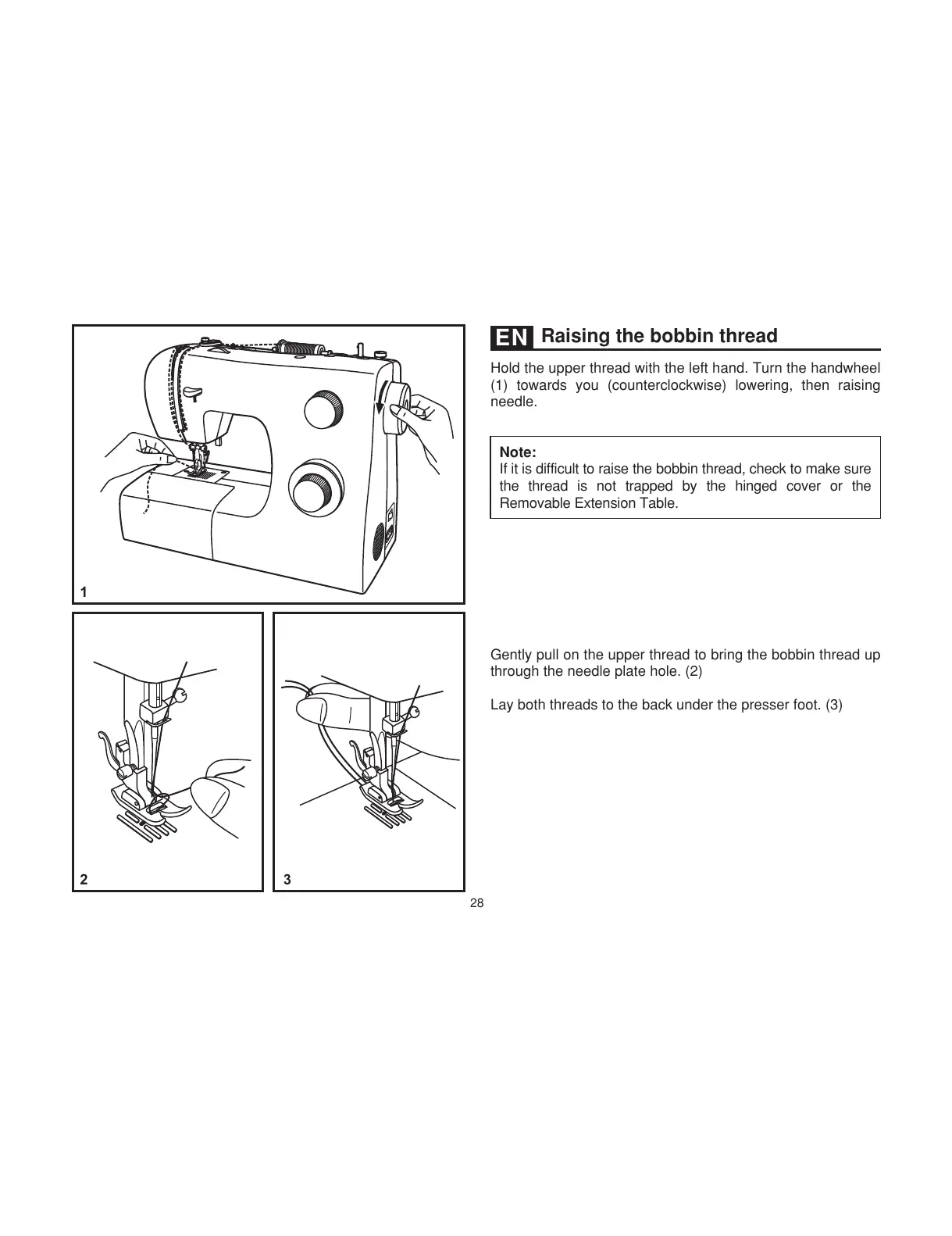 1

2

3

EN Raising the bobbin thread

Hold the upper thread with the left hand. Turn the handwheel (1) towards you (counterclockwise) lowering, then raising needle.

Note:
If it is difficult to raise the bobbin thread, check to make sure the thread is not trapped by the hinged cover or the Removable Extension Table.

Gently pull on the upper thread to bring the bobbin thread up through the needle plate hole. (2)

Lay both threads to the back under the presser foot. (3)

28