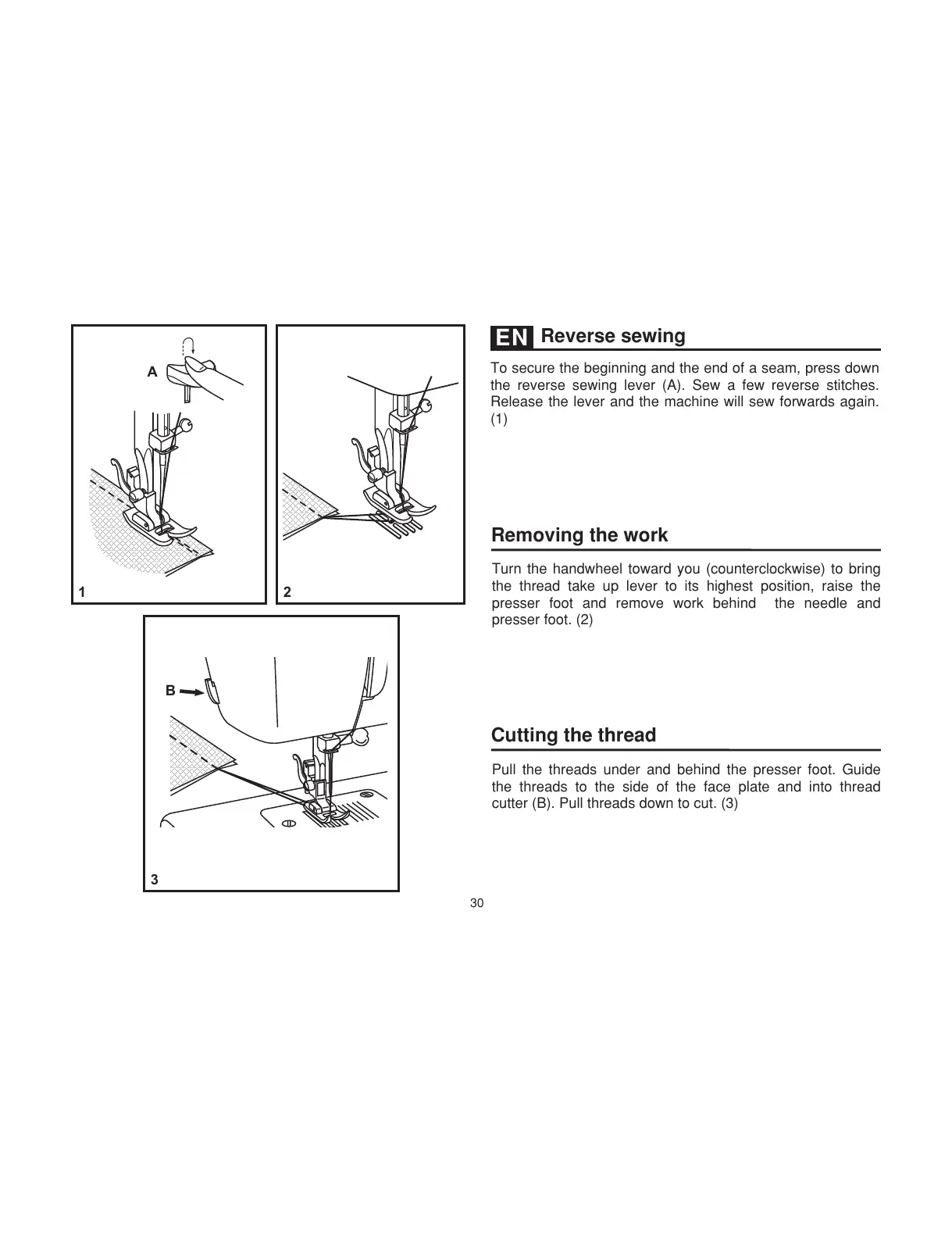 A

1

2

B

3

EN Reverse sewing

To secure the beginning and the end of a seam, press down the reverse sewing lever (A). Sew a few reverse stitches. Release the lever and the machine will sew forwards again. (1)

Removing the work

Turn the handwheel toward you (counterclockwise) to bring the thread take up lever to its highest position, raise the presser foot and remove work behind the needle and presser foot. (2)

Cutting the thread

Pull the threads under and behind the presser foot. Guide the threads to the side of the face plate and into thread cutter (B). Pull threads down to cut. (3)

30