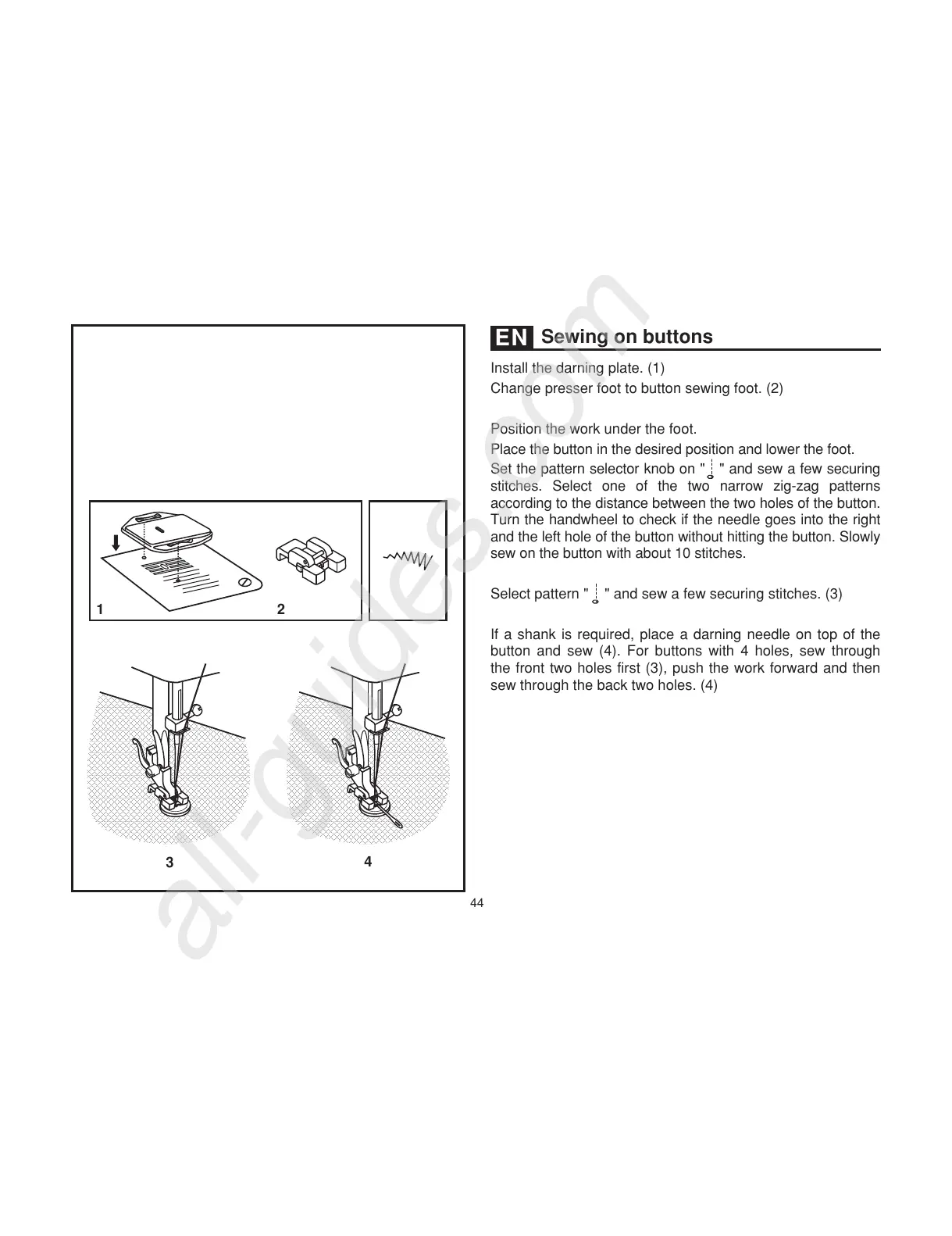 1

2

3

4

EN Sewing on buttons

Install the darning plate. (1)

Change presser foot to button sewing foot. (2)

Position the work under the foot.

Place the button in the desired position and lower the foot.

Set the pattern selector knob on " " and sew a few securing stitches. Select one of the two narrow zig-zag patterns according to the distance between the two holes of the button. Turn the handwheel to check if the needle goes into the right and the left hole of the button without hitting the button. Slowly sew on the button with about 10 stitches.

Select pattern " " and sew a few securing stitches. (3)

If a shank is required, place a darning needle on top of the button and sew (4). For buttons with 4 holes, sew through the front two holes first (3), push the work forward and then sew through the back two holes. (4)

44

all-guides.com