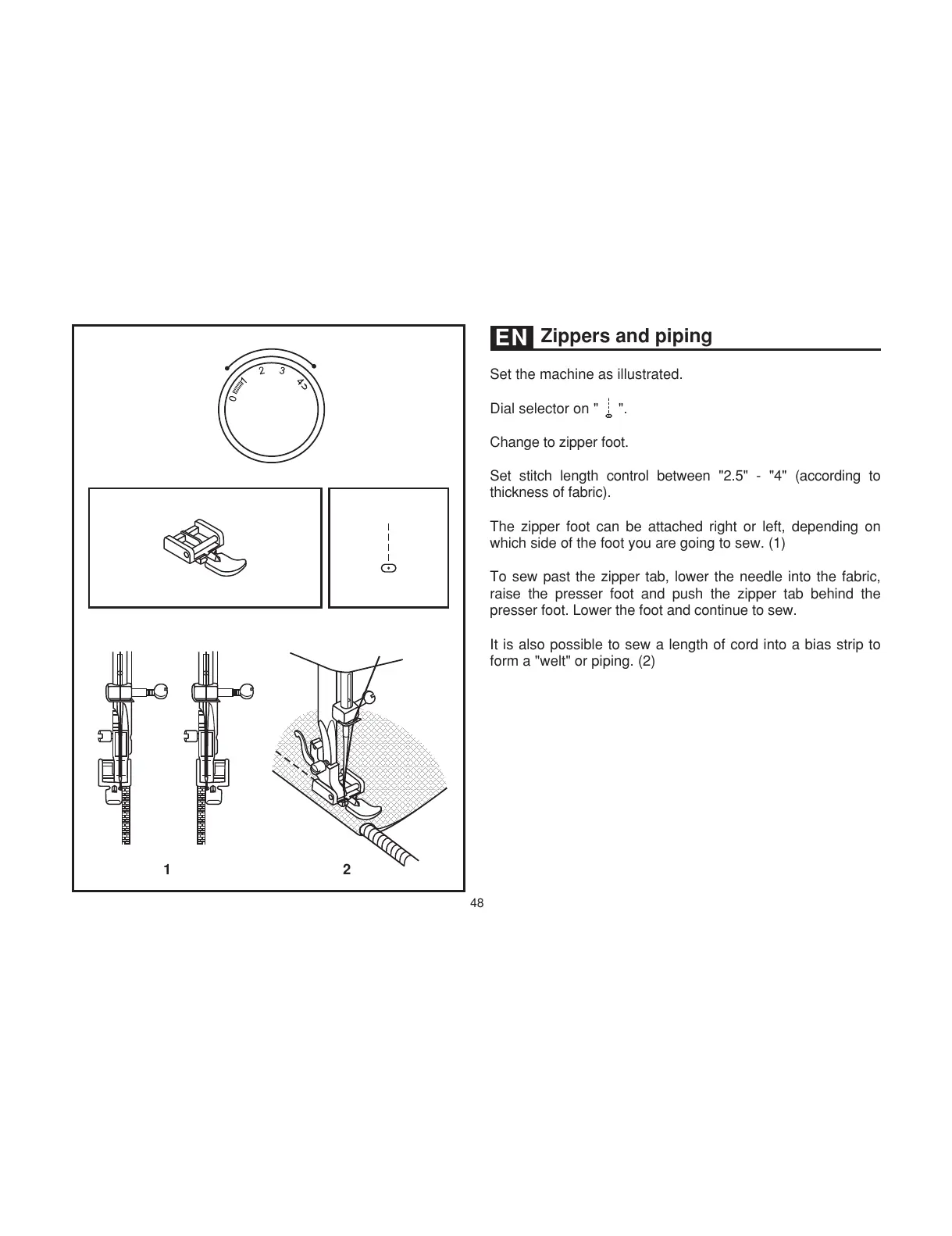 0 1 2 3 4

1 2

EN Zippers and piping

Set the machine as illustrated.

Dial selector on "  ".

Change to zipper foot.

Set stitch length control between "2.5" - "4" (according to thickness of fabric).

The zipper foot can be attached right or left, depending on which side of the foot you are going to sew. (1)

To sew past the zipper tab, lower the needle into the fabric, raise the presser foot and push the zipper tab behind the presser foot. Lower the foot and continue to sew.

It is also possible to sew a length of cord into a bias strip to form a "welt" or piping. (2)

48