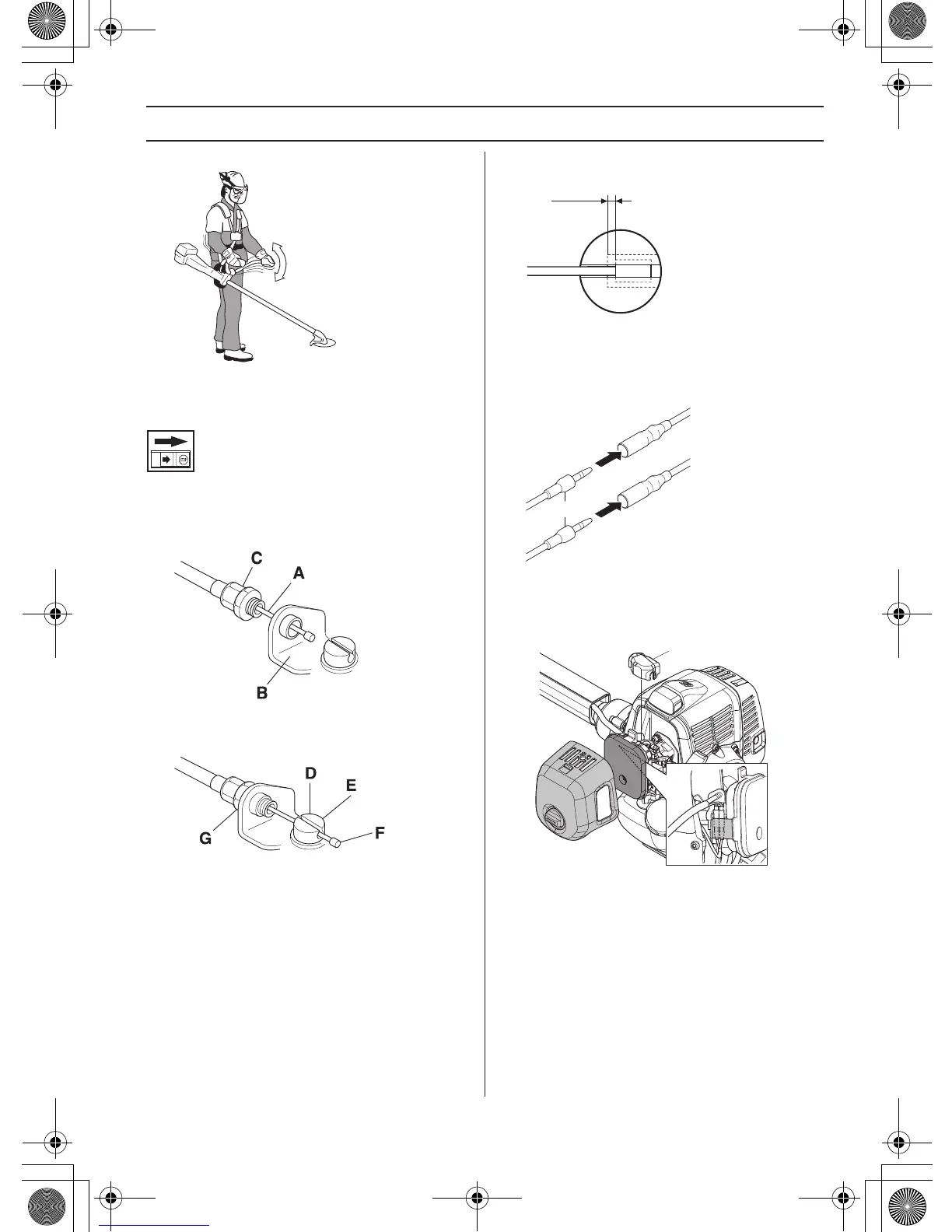 C
A
B
D
E
G
F