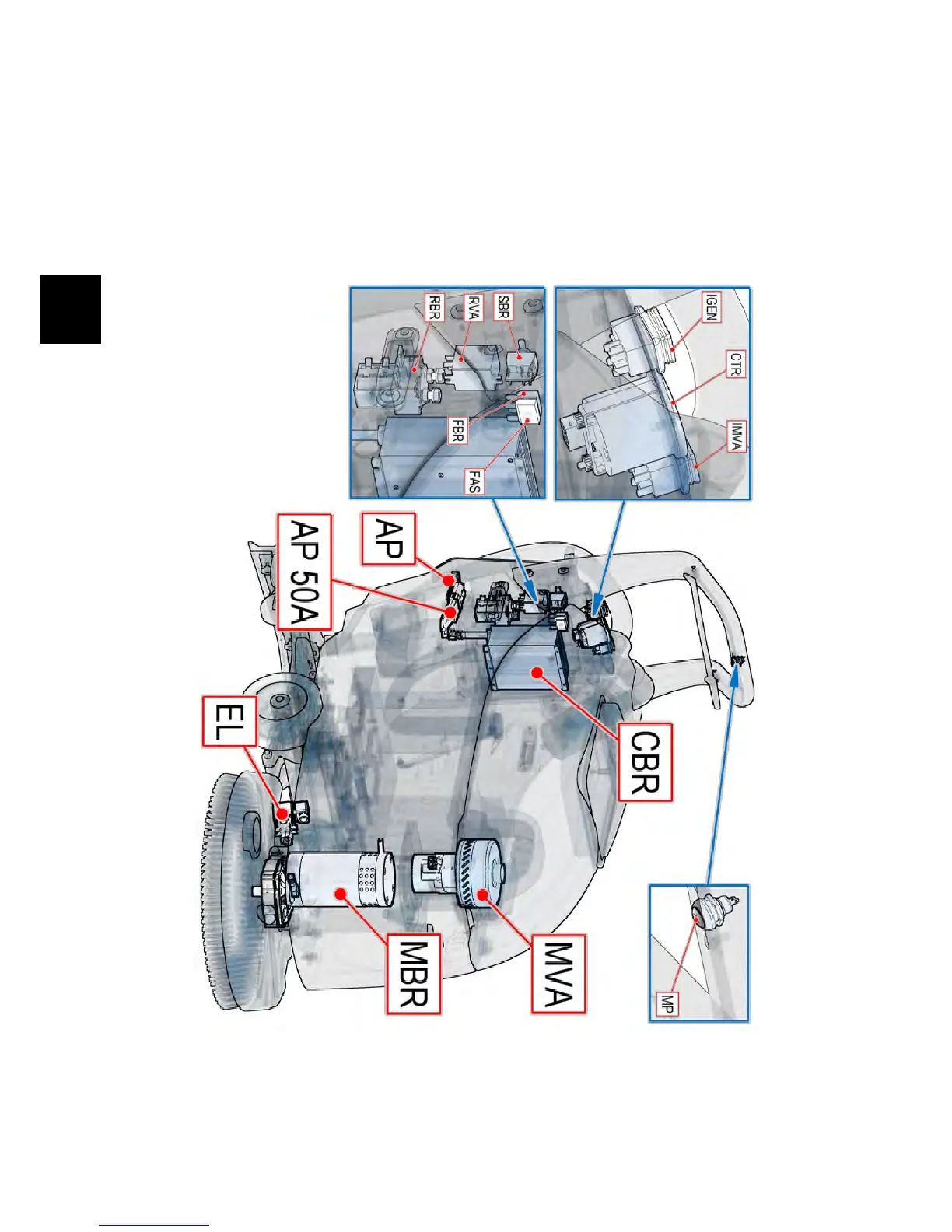 RBR
RVA
SBR
FBR
FAS
IGEN
CTR
IMVA
AP
AP 50A
EL
CBR
MBR
MVA
MP