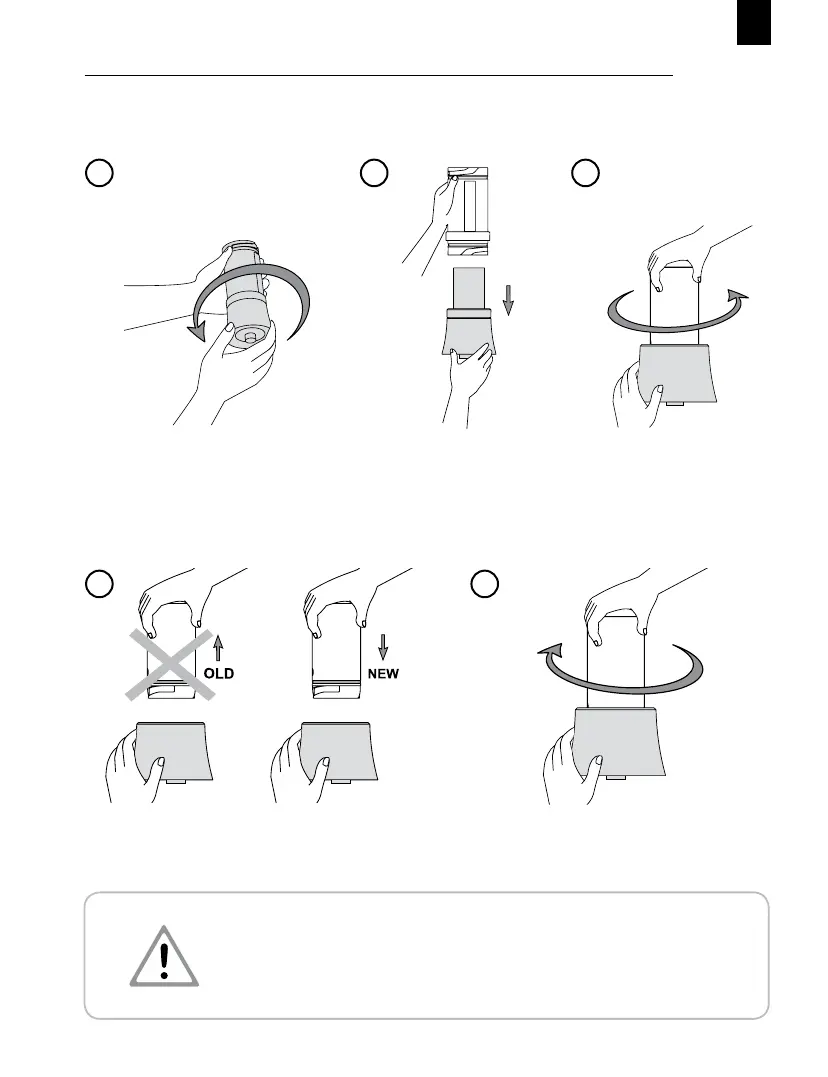 OLD

NEW