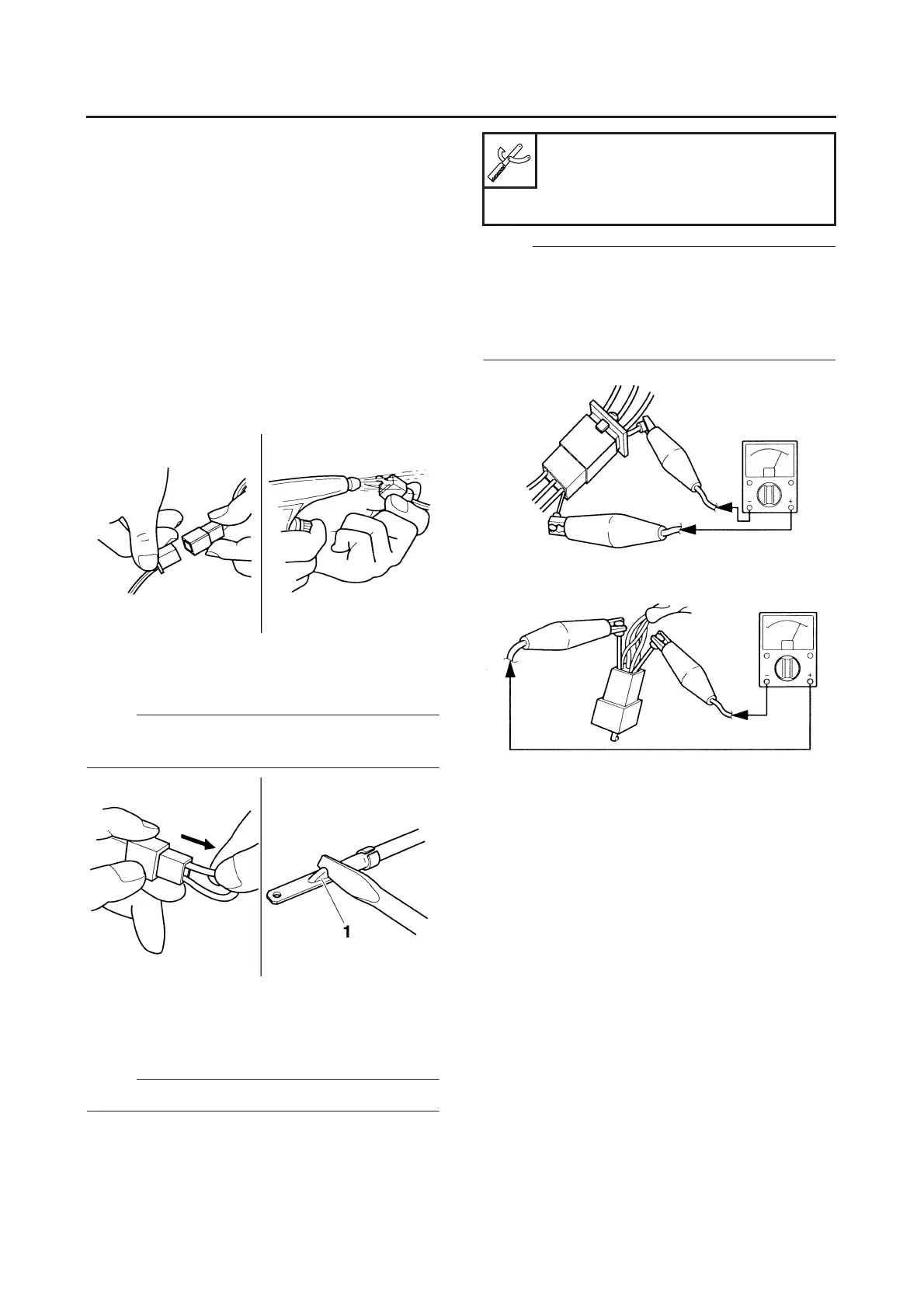 1



− +



− +