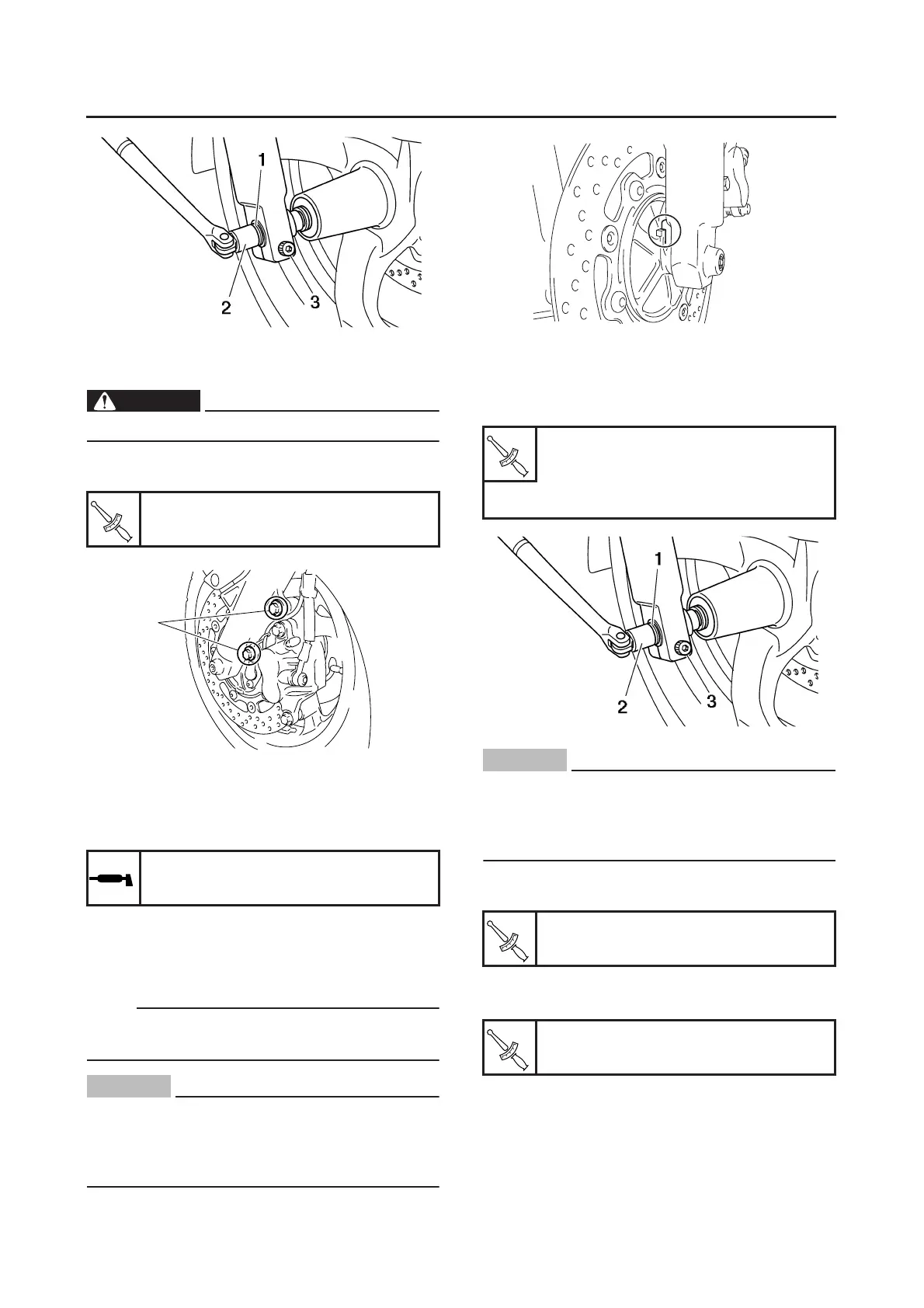 1

2

3

1

2

3