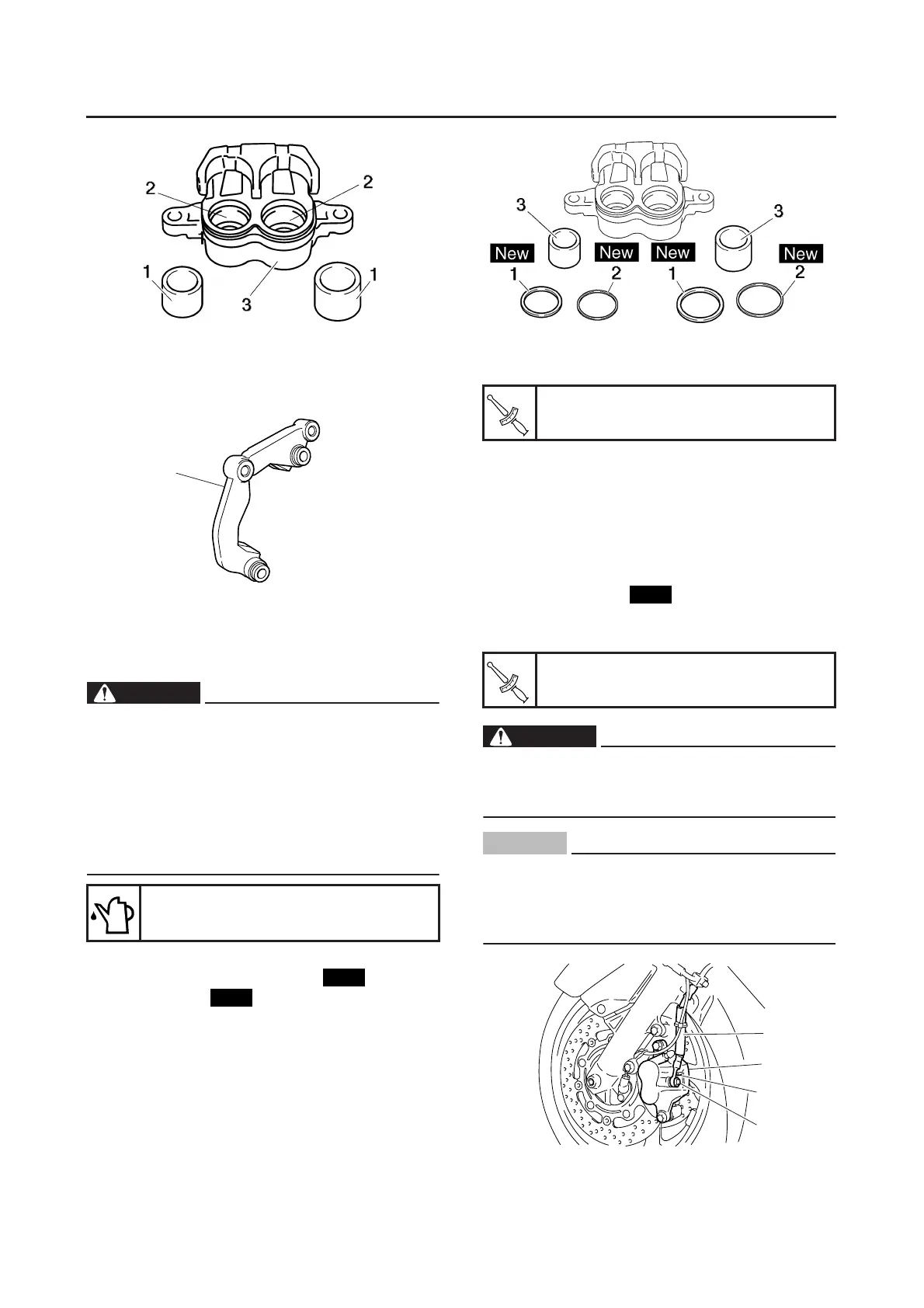 2

2

1

3

1

3

3

New

New

New

New

1

2

1

2