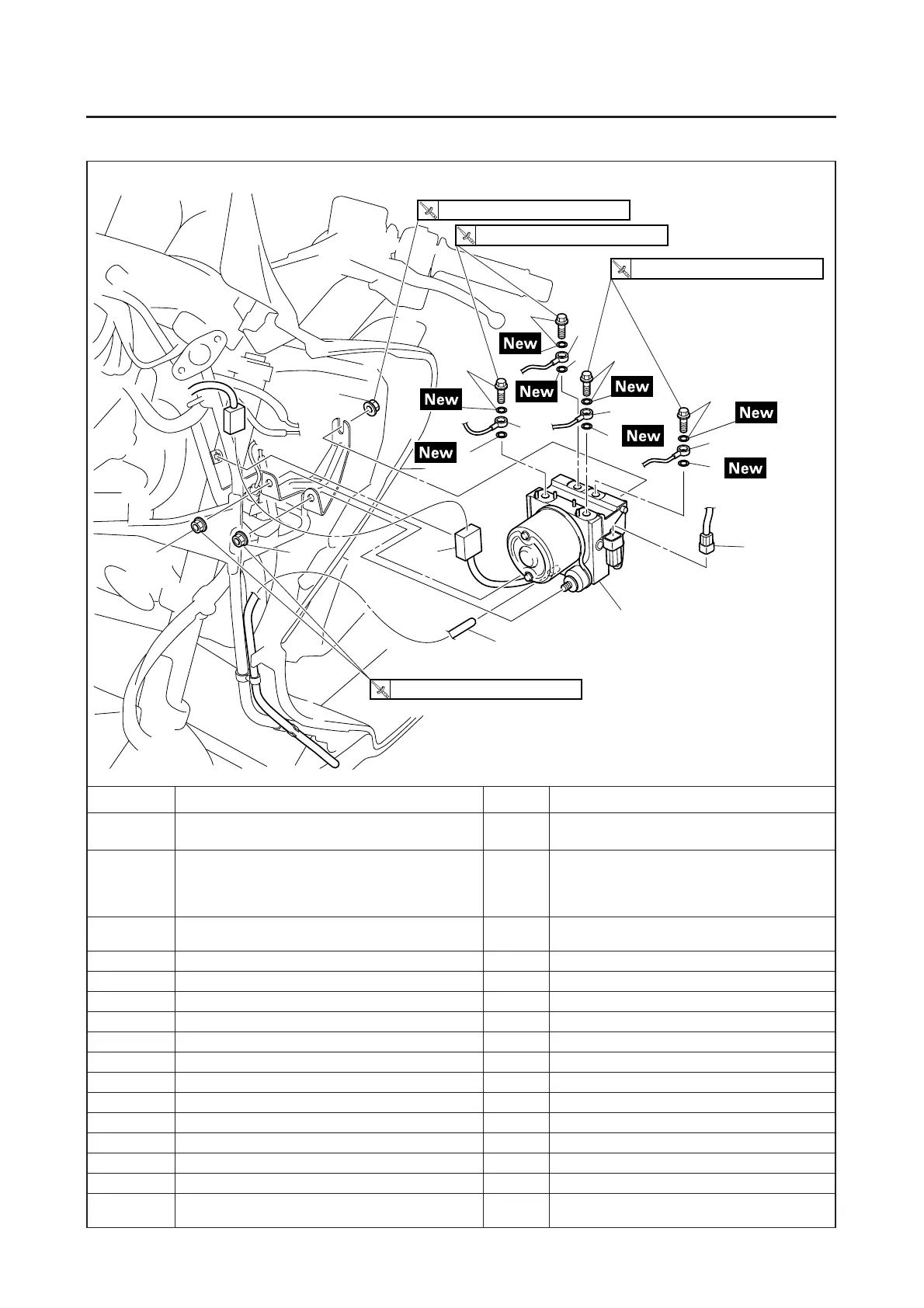 New

New

New

New

New

New

New

New