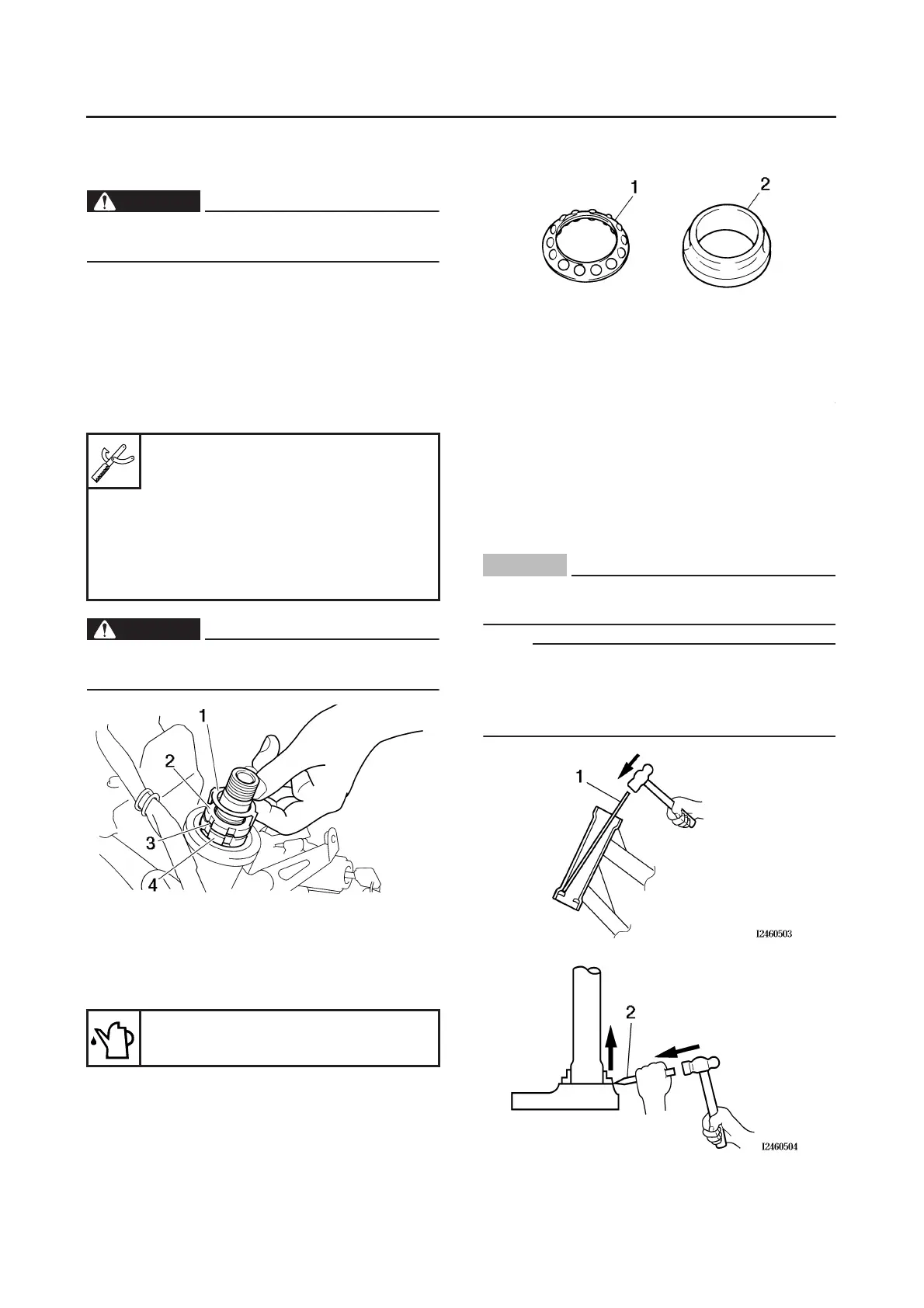 1

2

1

2

3

4

1

I2460503

2

I2460504