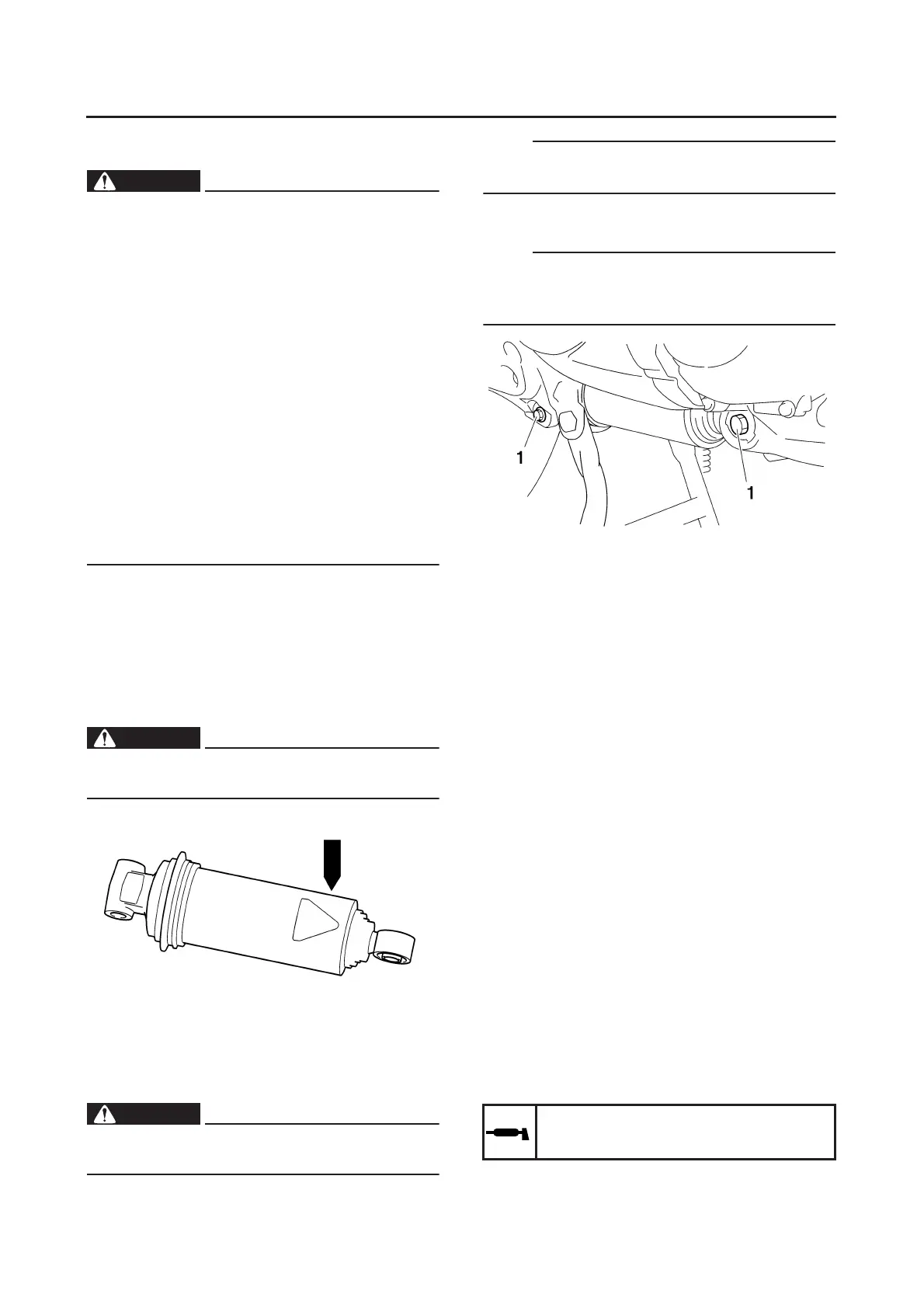 1

1