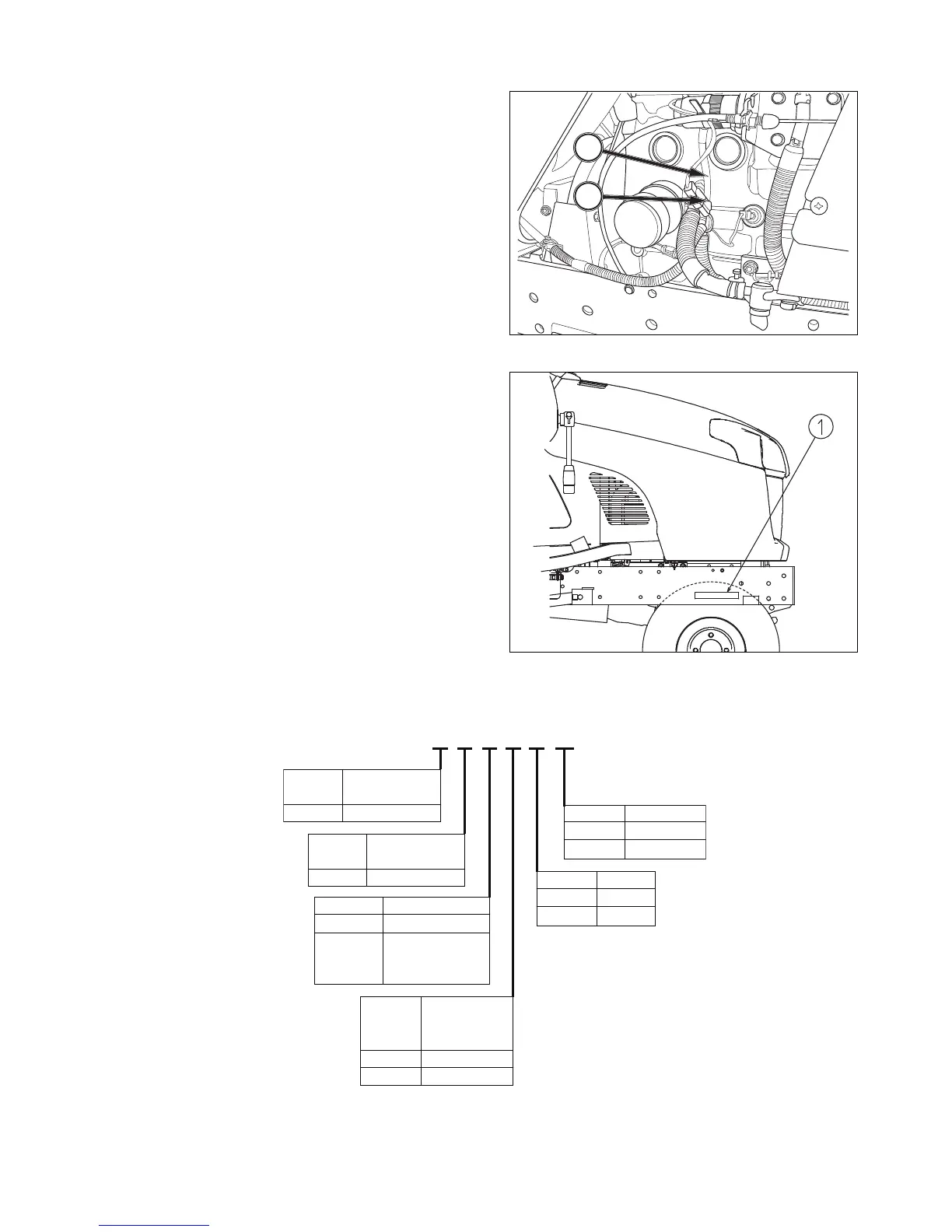 1