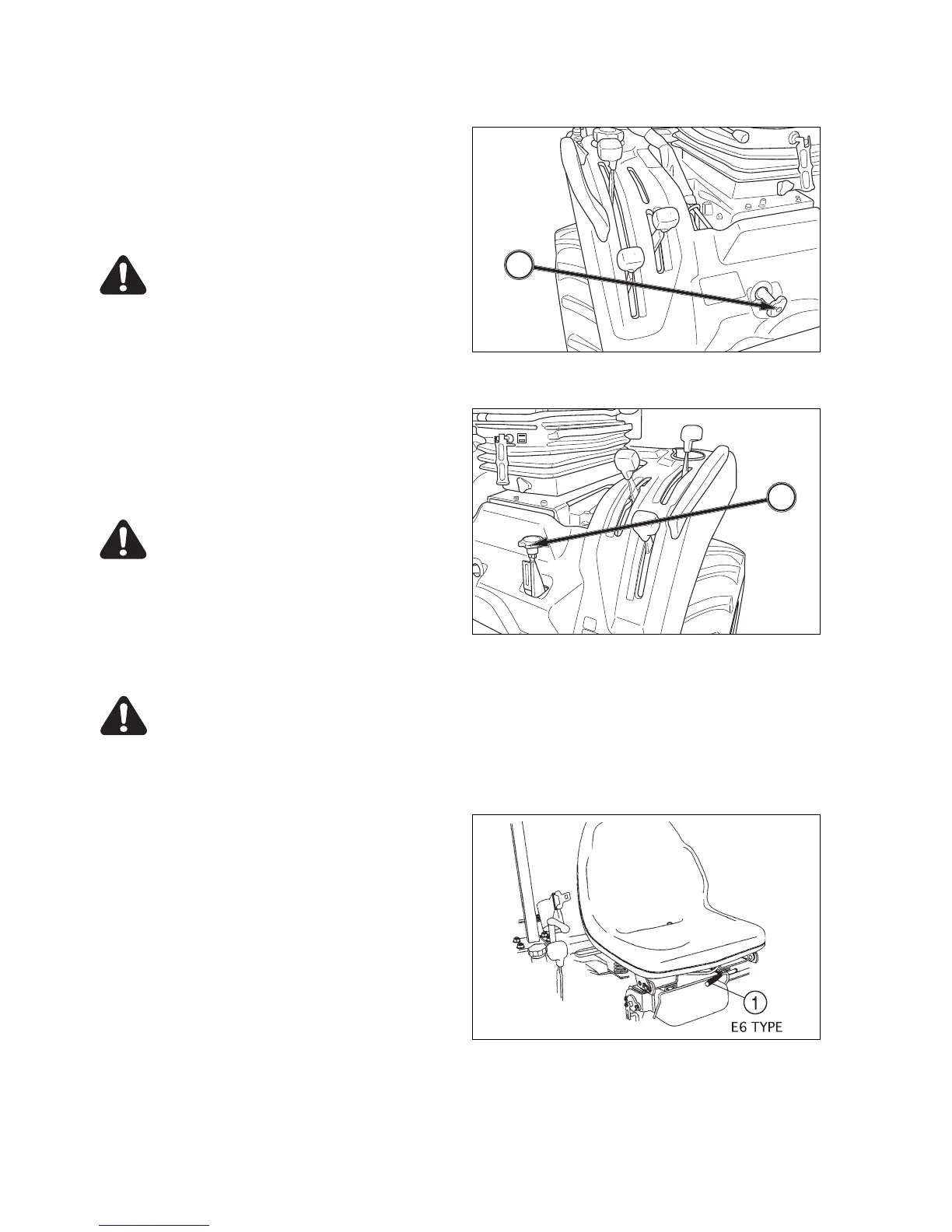 1
E6 TYPE