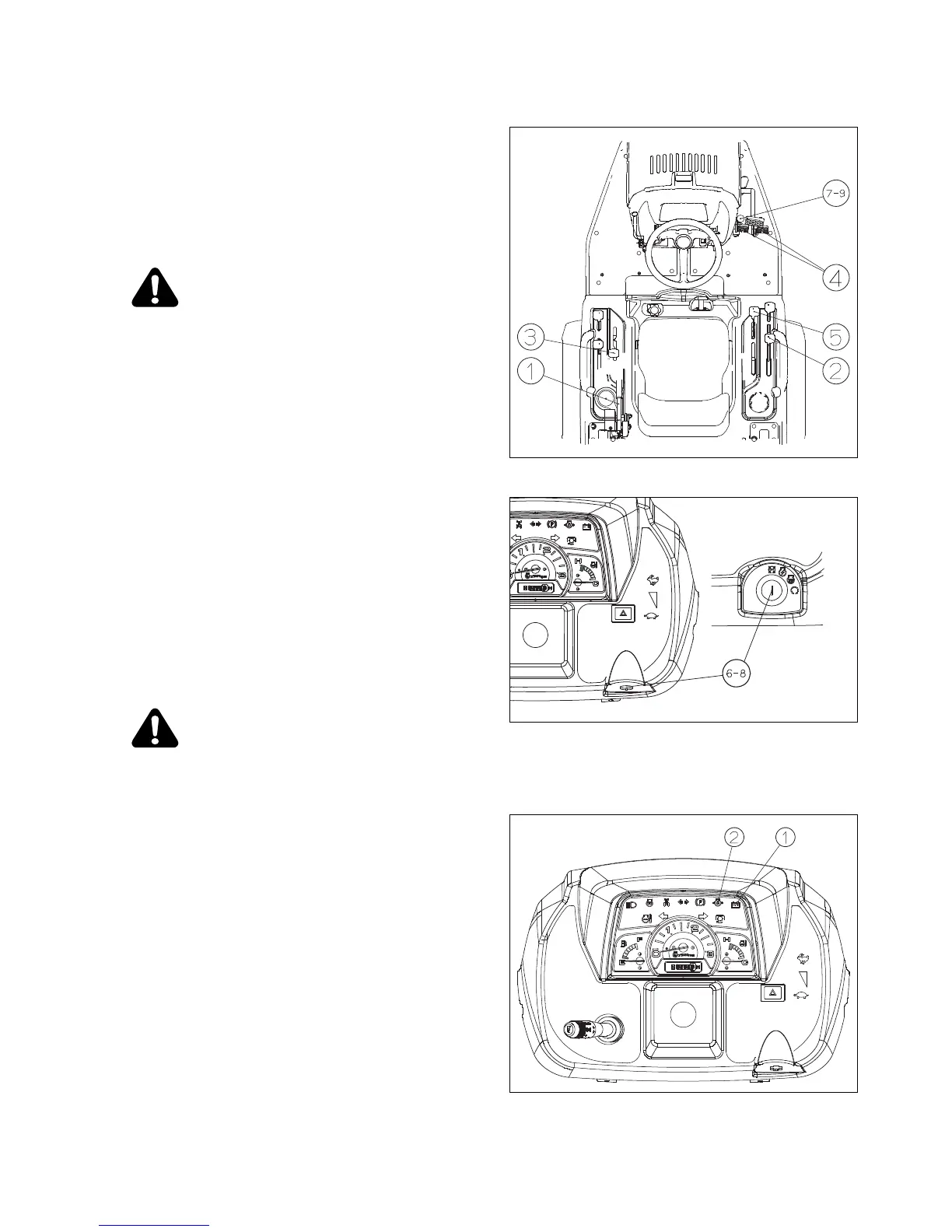 7-9

4

3

5

1

2

6-8

2

1