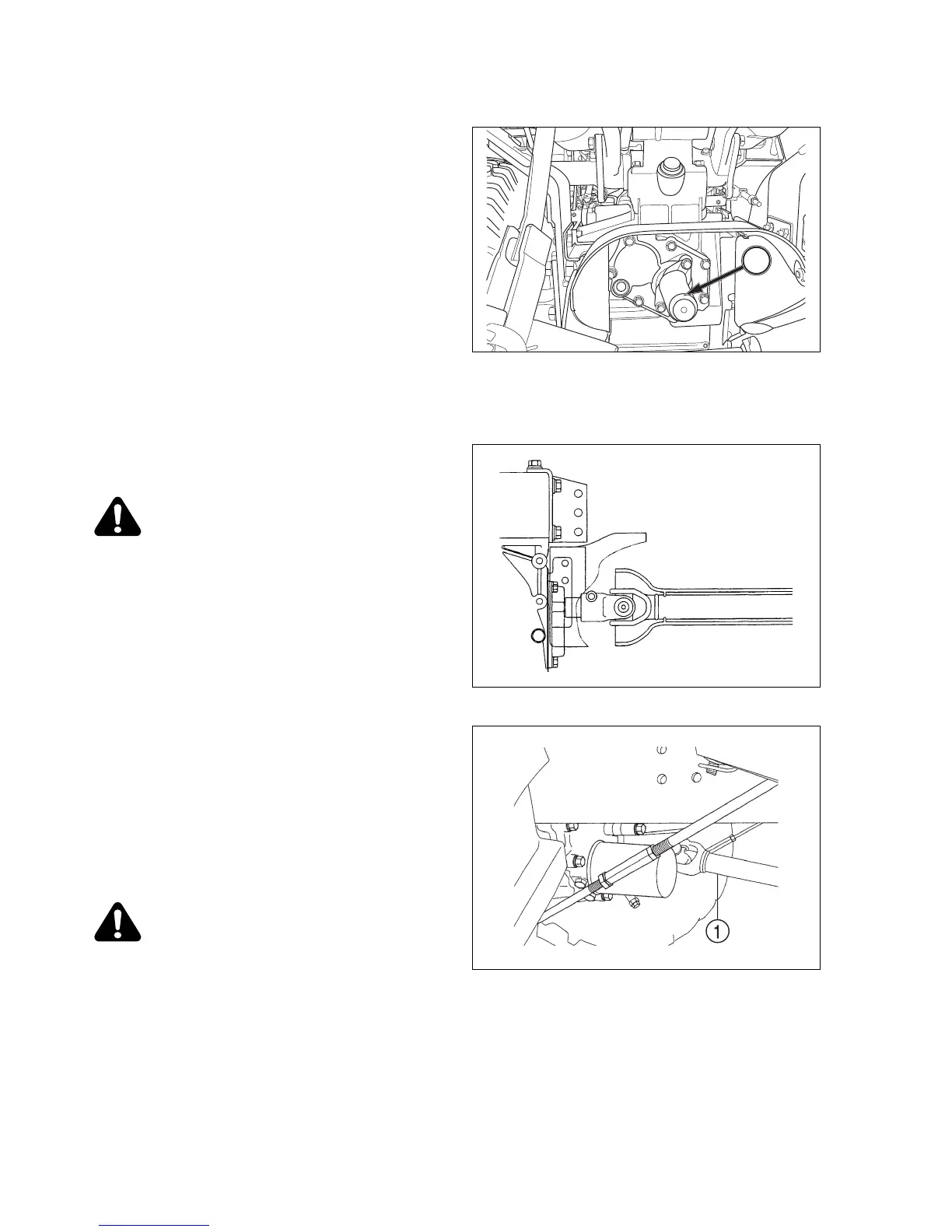 1