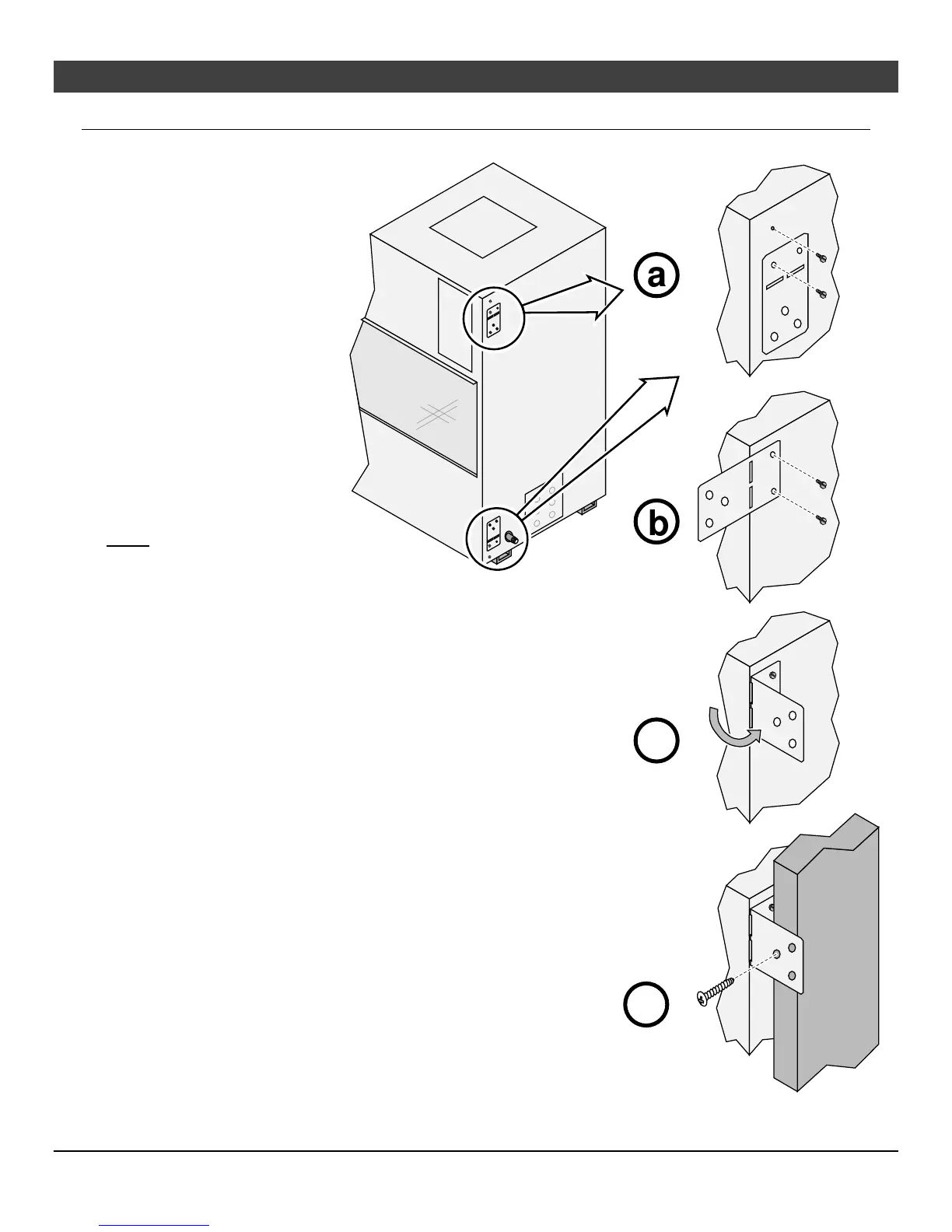 a

b