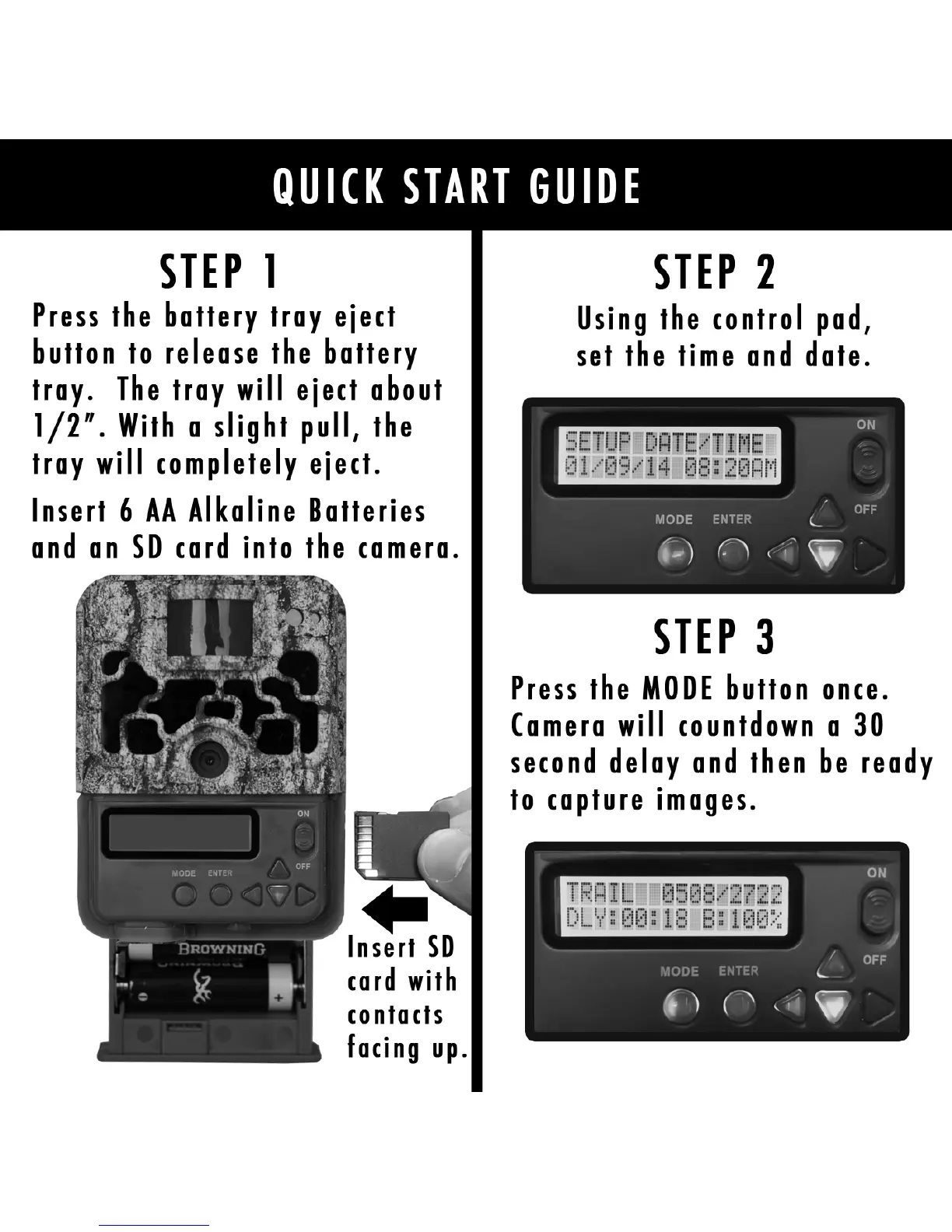 QUICK START GUIDE

STEP 1

Press the battery tray eject button to release the battery tray. The tray will eject about 1/2". With a slight pull, the tray will completely eject.

Insert 6 AA Alkaline Batteries and an SD card into the camera.

ON
OFF
MODE ENTER

BROWNING

Insert SD card with contacts facing up.

STEP 2

Using the control pad, set the time and date.

SETUP DATE/TIME
01/09/14 08:20AM
ON
OFF
MODE ENTER

STEP 3

Press the MODE button once. Camera will countdown a 30 second delay and then be ready to capture images.

TRAIL 0508/2722
DLY:00:18 B:100%
ON
OFF
MODE ENTER