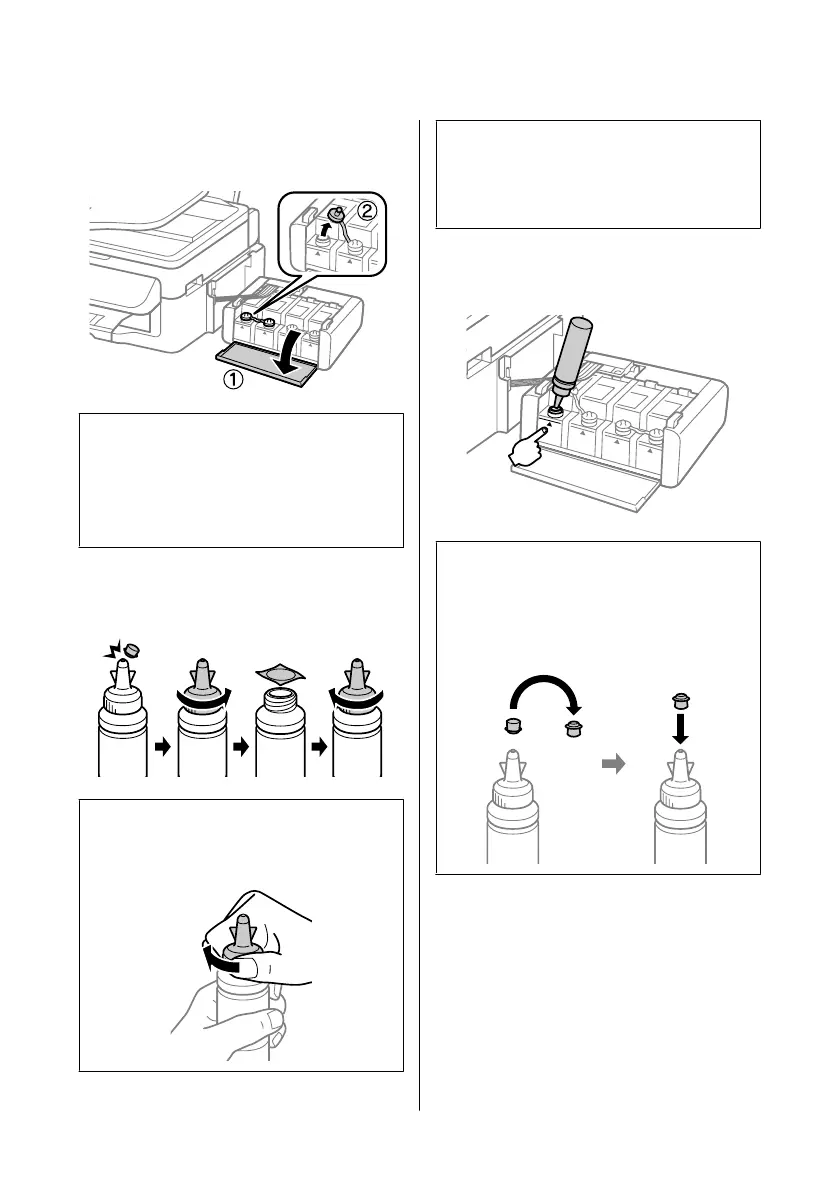 ②

①