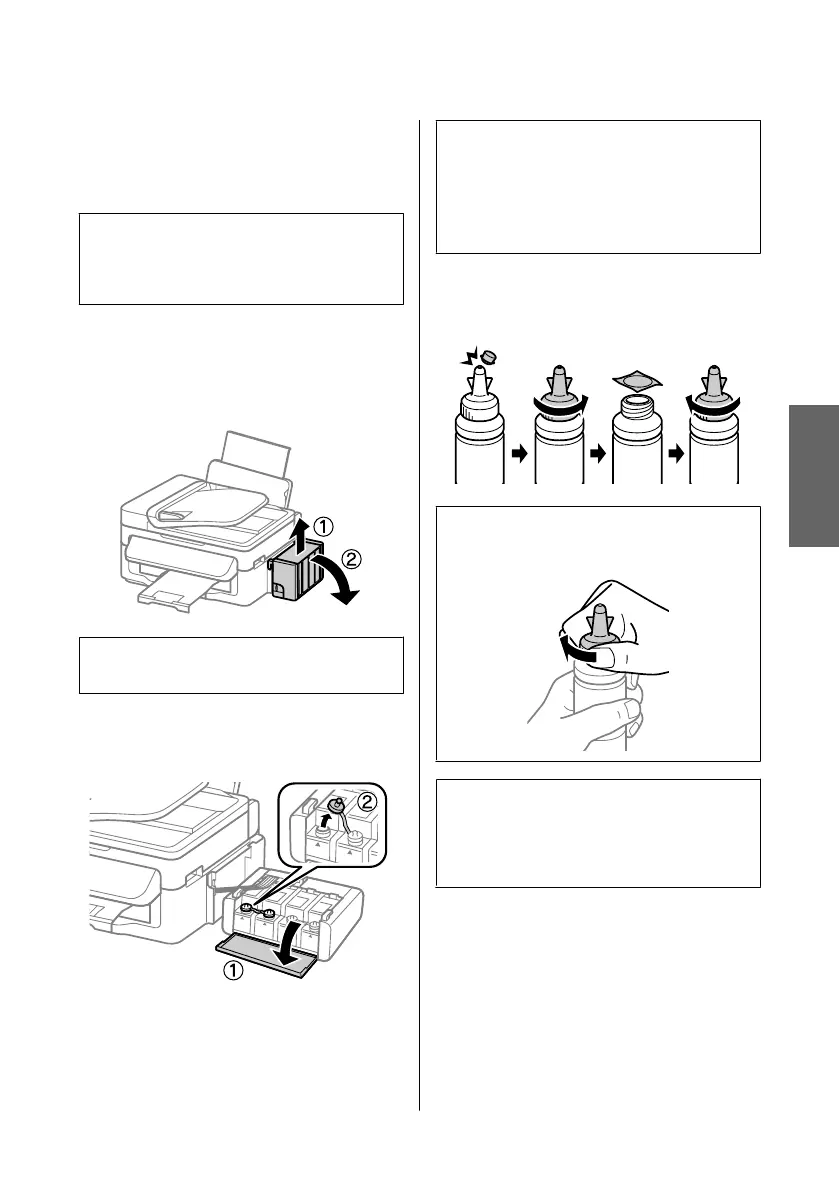 ①
②

②
①