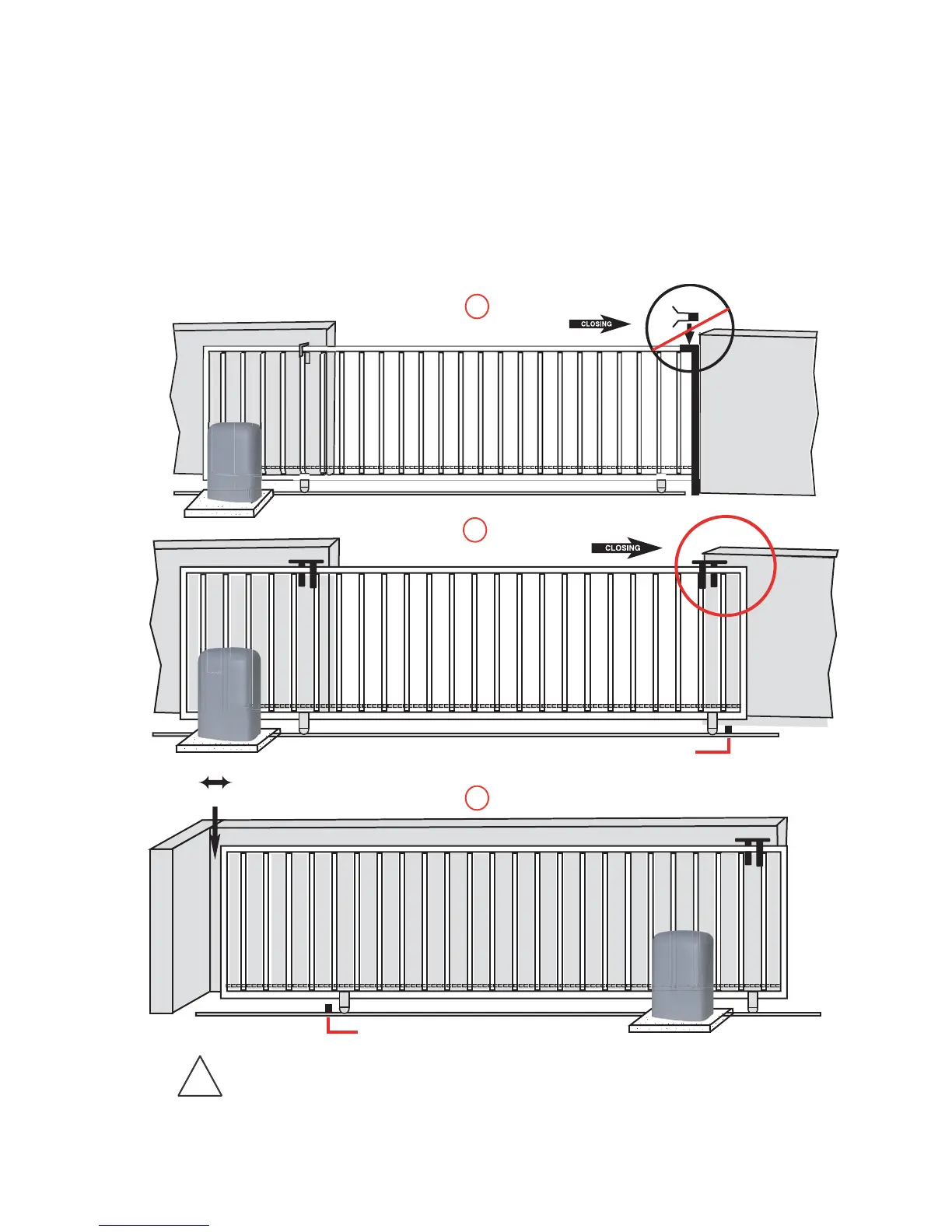 CLOSING

CLOSING