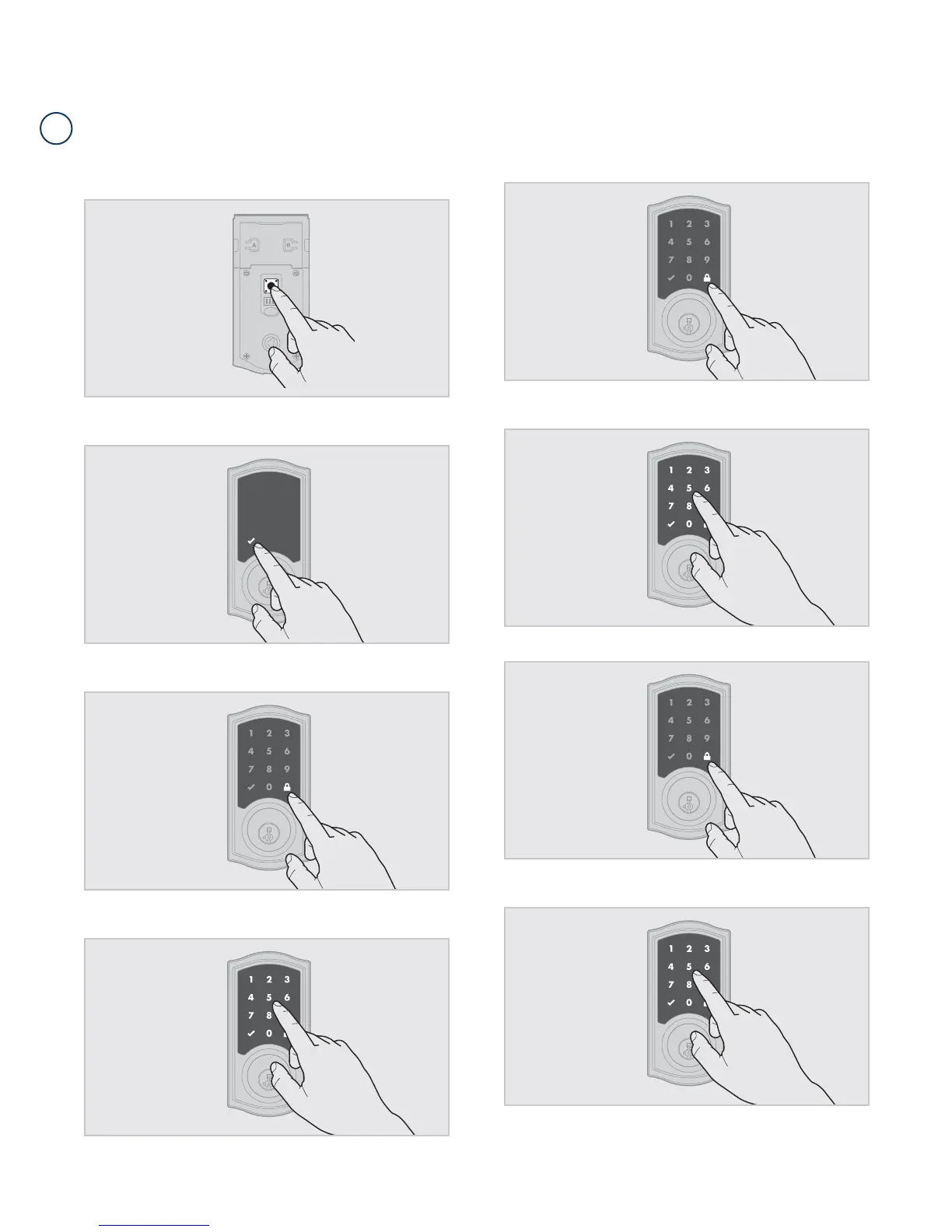 A B

1 2 3
4 5 6
7 8 9
0

1 2 3
4 5 6
7 8
0

1 2 3
4 5 6
7 8 9
0

1 2 3
4 5 6
7 8
0

1 2 3
4 5 6
7 8 9
0

1 2 3
4 5 6
7 8
0