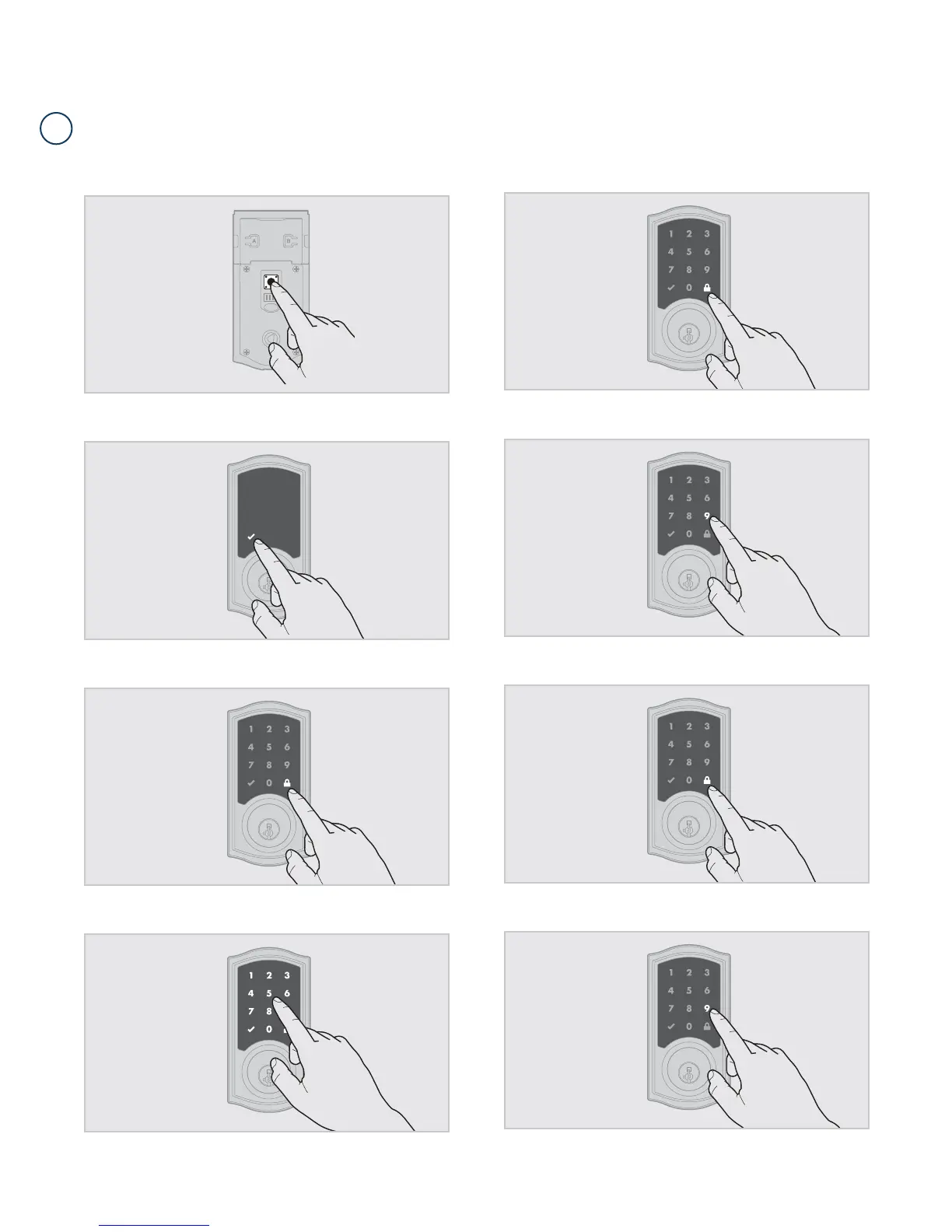 A B

1 2 3
4 5 6
7 8 9
0

1 2 3
4 5 6
7 8 9
0

1 2 3
4 5 6
7 8 9
0

1 2 3
4 5 6
7 8 9
0

1 2 3
4 5 6
7 8 9
0

1 2 3
4 5 6
7 8 9
0