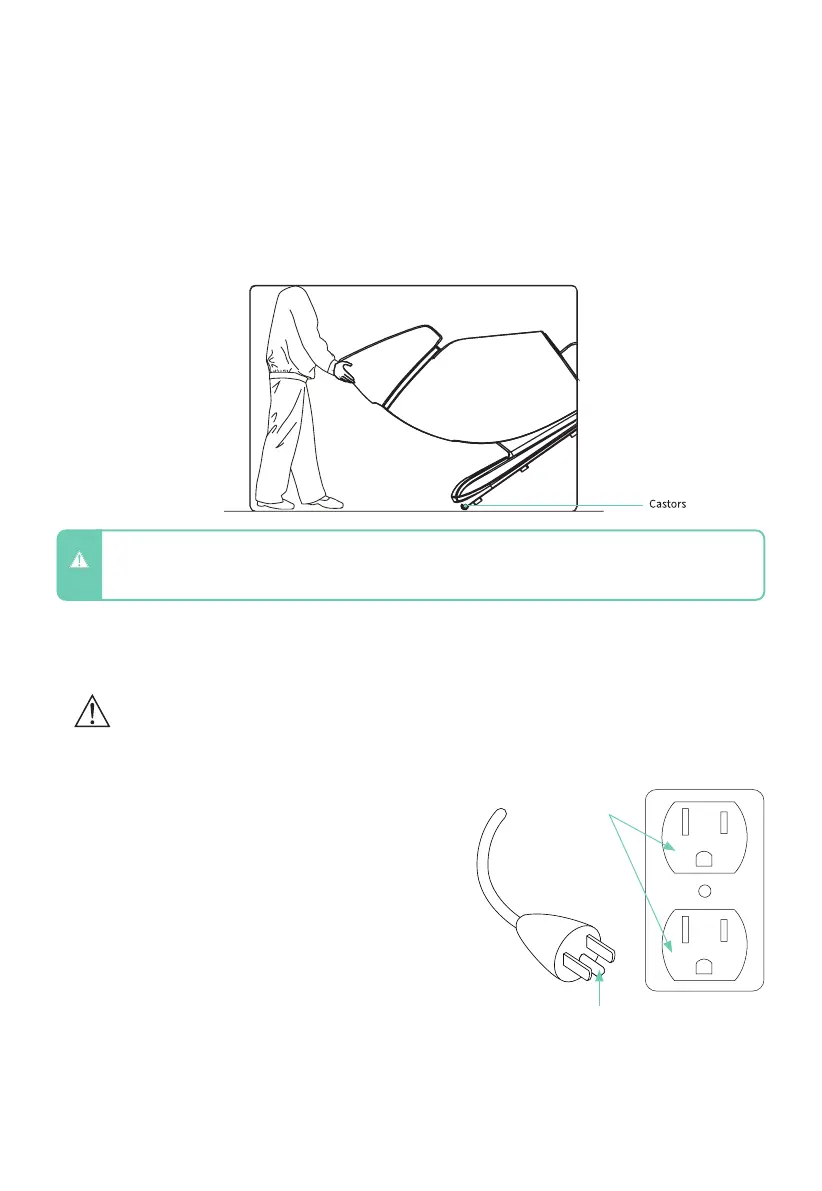 Castors